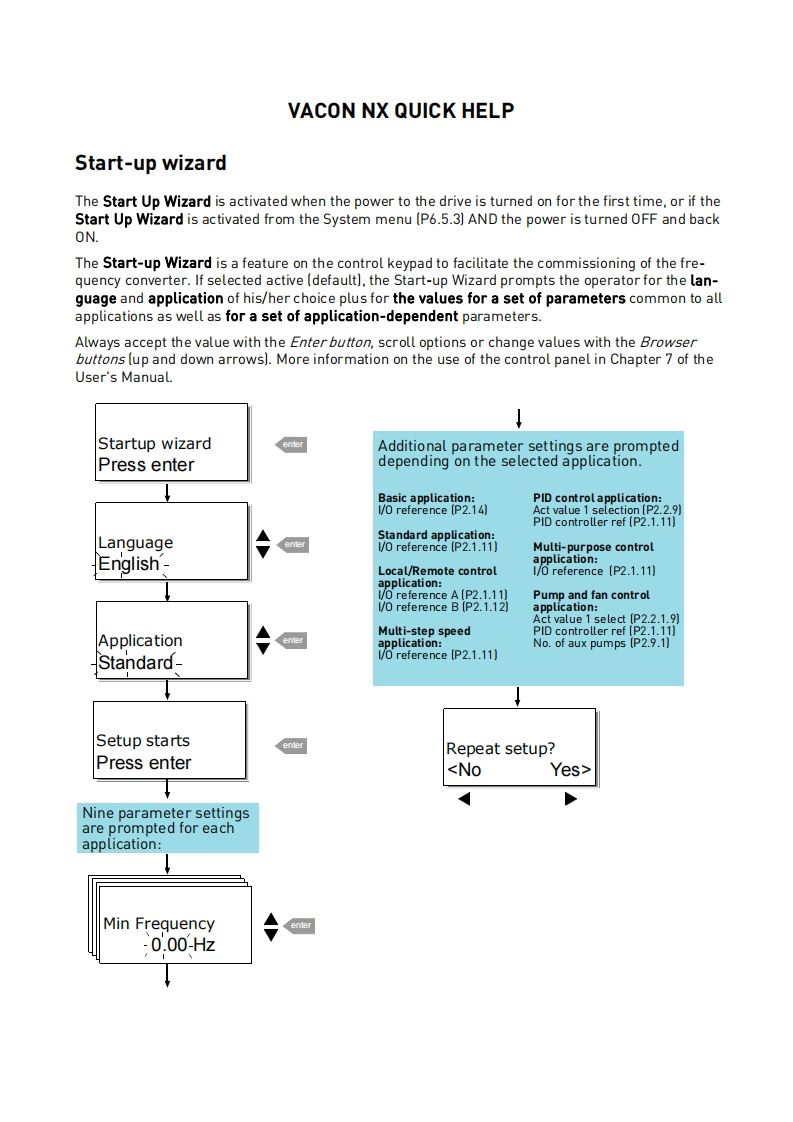 VACON NX QUICK HELP

Start-up wizard

The Start Up Wizard is activated when the power to the drive is turned on for the first time, or if the Start Up Wizard is activated from the System menu (P6.5.3) AND the power is turned OFF and back ON.

The Start-up Wizard is a feature on the control keypad to facilitate the commissioning of the frequency converter. If selected active (default), the Start-up Wizard prompts the operator for the language and application of his/her choice plus for the values for a set of parameters common to all applications as well as for a set of application-dependent parameters.

Always accept the value with the Enter button, scroll options or change values with the Browser buttons (up and down arrows). More information on the use of the control panel in Chapter 7 of the User's Manual.

Startup wizard
Press enter

enter

Language
English

enter

Application
Standard

enter

Setup starts
Press enter

enter

Nine parameter settings are prompted for each application:

Min Frequency
0.00 Hz

enter

Additional parameter settings are prompted depending on the selected application.

Basic application:
I/O reference (P2.14)

Standard application:
I/O reference (P2.1.11)

Local/Remote control application:
I/O reference A (P2.1.11)
I/O reference B (P2.1.12)

Multi-step speed application:
I/O reference (P2.1.11)

PID control application:
Act value 1 selection (P2.2.9)
PID controller ref (P2.1.11)

Multi-purpose control application:
I/O reference (P2.1.11)

Pump and fan control application:
Act value 1 select (P2.2.1.9)
PID controller ref (P2.1.11)
No. of aux pumps (P2.9.1)

Repeat setup?
<No Yes>