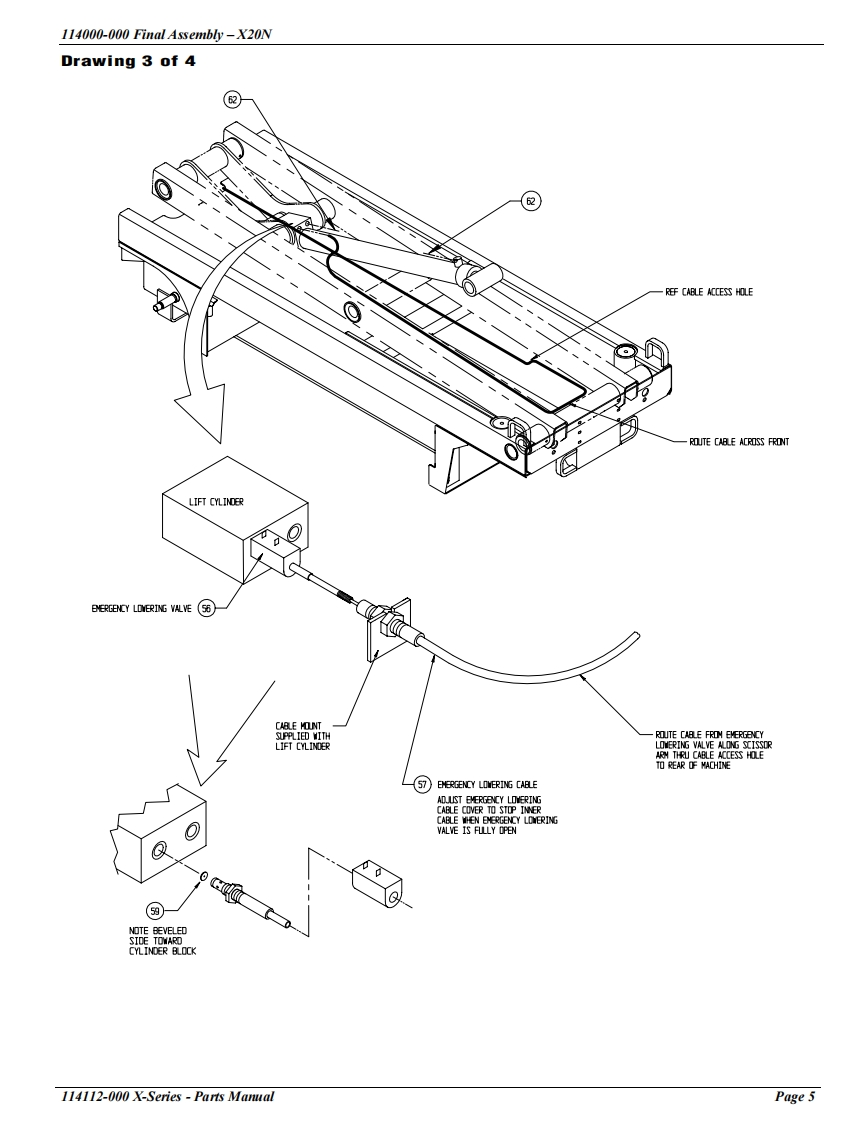 114000-000 Final Assembly – X20N

Drawing 3 of 4

62

62

REF CABLE ACCESS HOLE

ROUTE CABLE ACROSS FRONT

LIFT CYLINDER

EMERGENCY LOWERING VALVE 56

CABLE MOUNT SUPPLIED WITH LIFT CYLINDER

ROUTE CABLE FROM EMERGENCY LOWERING VALVE ALONG SCISSOR ARM THRU CABLE ACCESS HOLE TO REAR OF MACHINE

57 EMERGENCY LOWERING CABLE

ADJUST EMERGENCY LOWERING CABLE COVER TO STOP INNER CABLE WHEN EMERGENCY LOWERING VALVE IS FULLY OPEN

59

NOTE BEVELED SIDE TOWARD CYLINDER BLOCK

114112-000 X-Series - Parts Manual

Page 5