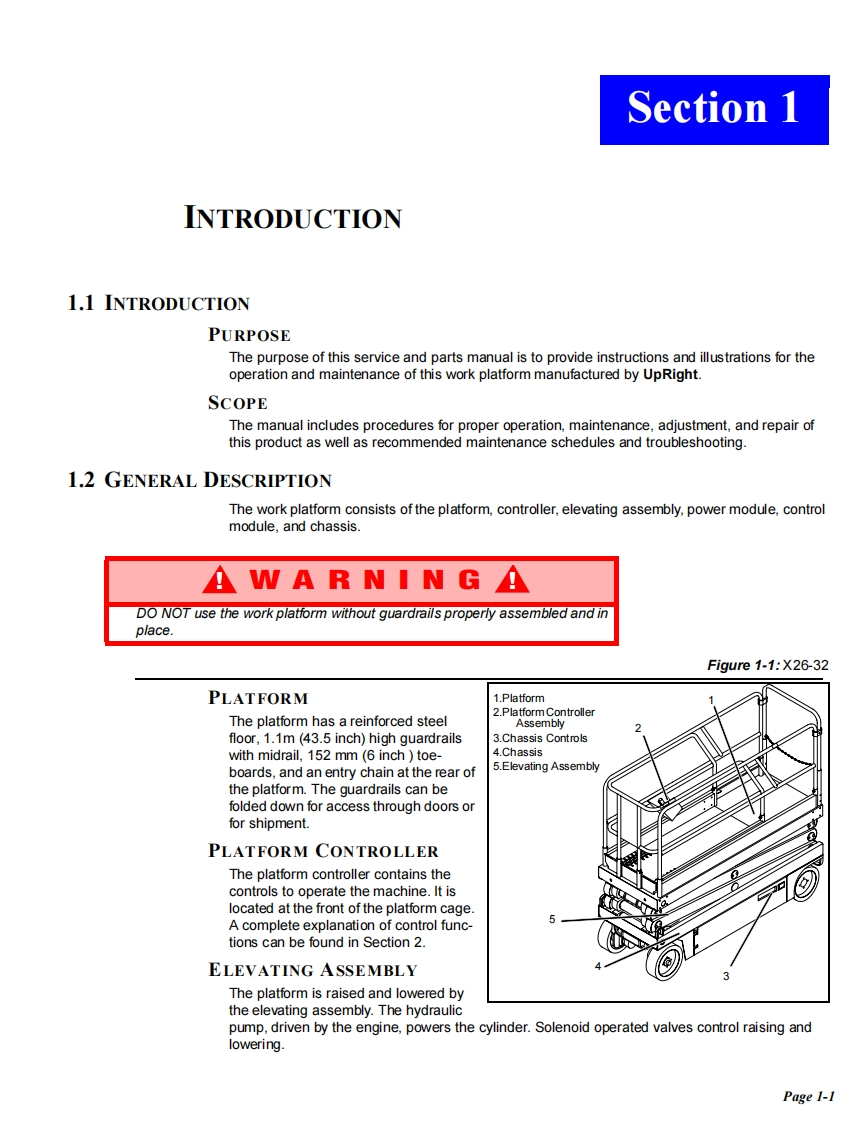 Section 1

INTRODUCTION

1.1 INTRODUCTION

PURPOSE

The purpose of this service and parts manual is to provide instructions and illustrations for the operation and maintenance of this work platform manufactured by UpRight.

SCOPE

The manual includes procedures for proper operation, maintenance, adjustment, and repair of this product as well as recommended maintenance schedules and troubleshooting.

1.2 GENERAL DESCRIPTION

The work platform consists of the platform, controller, elevating assembly, power module, control module, and chassis.

WARNING

DO NOT use the work platform without guardrails properly assembled and in place.

Figure 1-1: X26-32

PLATFORM

The platform has a reinforced steel floor, 1.1m (43.5 inch) high guardrails with midrail, 152 mm (6 inch ) toeboards, and an entry chain at the rear of the platform. The guardrails can be folded down for access through doors or for shipment.

PLATFORM CONTROLLER

The platform controller contains the controls to operate the machine. It is located at the front of the platform cage. A complete explanation of control functions can be found in Section 2.

ELEVATING ASSEMBLY

The platform is raised and lowered by the elevating assembly. The hydraulic pump, driven by the engine, powers the cylinder. Solenoid operated valves control raising and lowering.

1.Platform
2.Platform Controller Assembly
3.Chassis Controls
4.Chassis
5.Elevating Assembly

1
2
5
4
3

Page 1-1