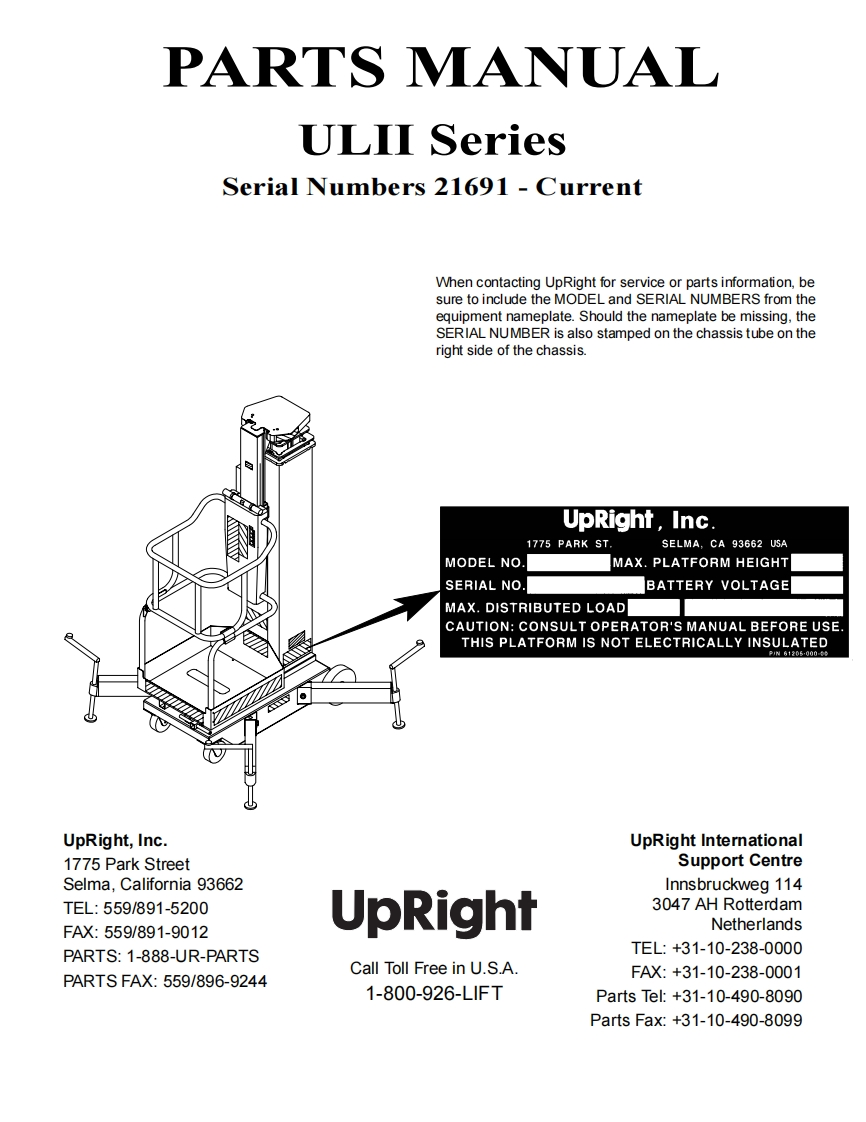 PARTS MANUAL

ULII Series

Serial Numbers 21691 - Current

When contacting UpRight for service or parts information, be sure to include the MODEL and SERIAL NUMBERS from the equipment nameplate. Should the nameplate be missing, the SERIAL NUMBER is also stamped on the chassis tube on the right side of the chassis.

UpRight, Inc.
1775 PARK ST. SELMA, CA 93662 USA
MODEL NO. MAX. PLATFORM HEIGHT
SERIAL NO. BATTERY VOLTAGE
MAX. DISTRIBUTED LOAD
CAUTION: CONSULT OPERATOR'S MANUAL BEFORE USE.
THIS PLATFORM IS NOT ELECTRICALLY INSULATED
P/N 61205-000-00

UpRight, Inc.
1775 Park Street
Selma, California 93662
TEL: 559/891-5200
FAX: 559/891-9012
PARTS: 1-888-UR-PARTS
PARTS FAX: 559/896-9244

UpRight

Call Toll Free in U.S.A.
1-800-926-LIFT

UpRight International
Support Centre
Innsbruckweg 114
3047 AH Rotterdam
Netherlands
TEL: +31-10-238-0000
FAX: +31-10-238-0001
Parts Tel: +31-10-490-8090
Parts Fax: +31-10-490-8099