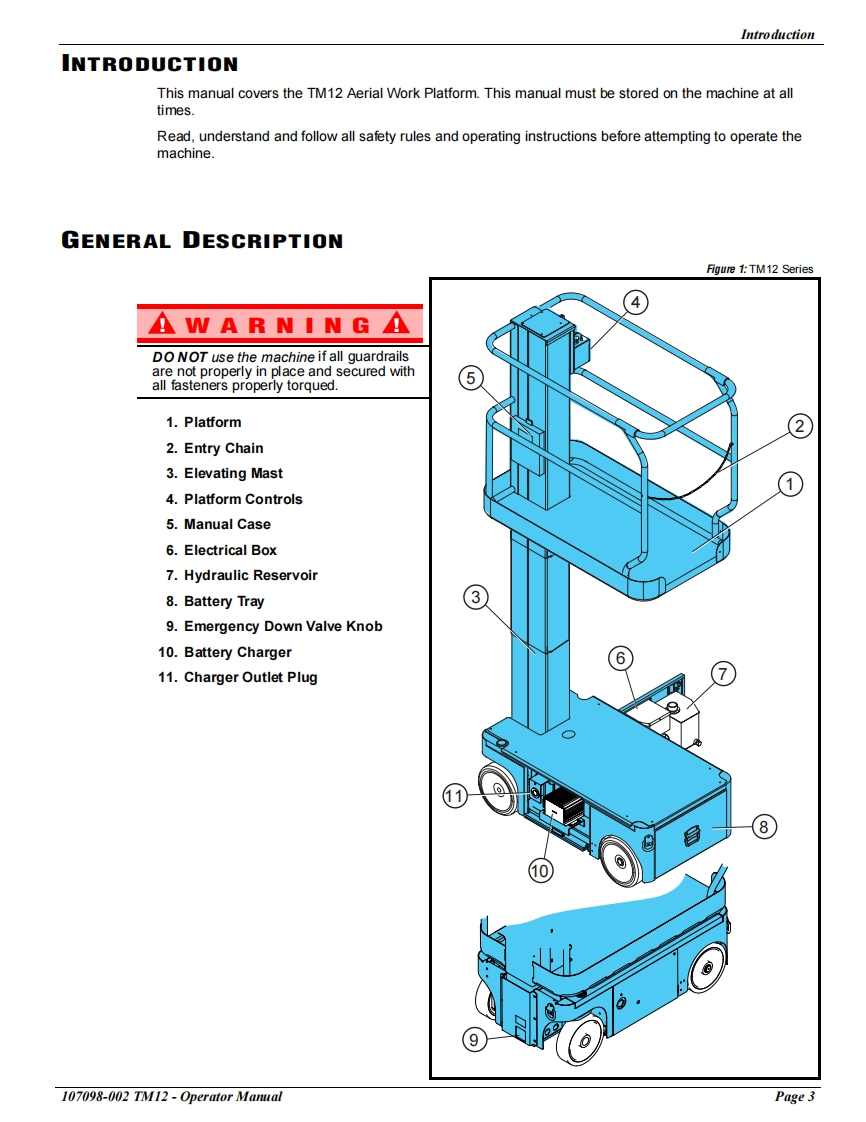 Introduction

INTRODUCTION

This manual covers the TM12 Aerial Work Platform. This manual must be stored on the machine at all times.

Read, understand and follow all safety rules and operating instructions before attempting to operate the machine.

GENERAL DESCRIPTION

Figure 1: TM12 Series

WARNING

DO NOT use the machine if all guardrails are not properly in place and secured with all fasteners properly torqued.

1. Platform
2. Entry Chain
3. Elevating Mast
4. Platform Controls
5. Manual Case
6. Electrical Box
7. Hydraulic Reservoir
8. Battery Tray
9. Emergency Down Valve Knob
10. Battery Charger
11. Charger Outlet Plug

4
5
2
1
3
6
7
11
8
10
9

107098-002 TM12 - Operator Manual

Page 3