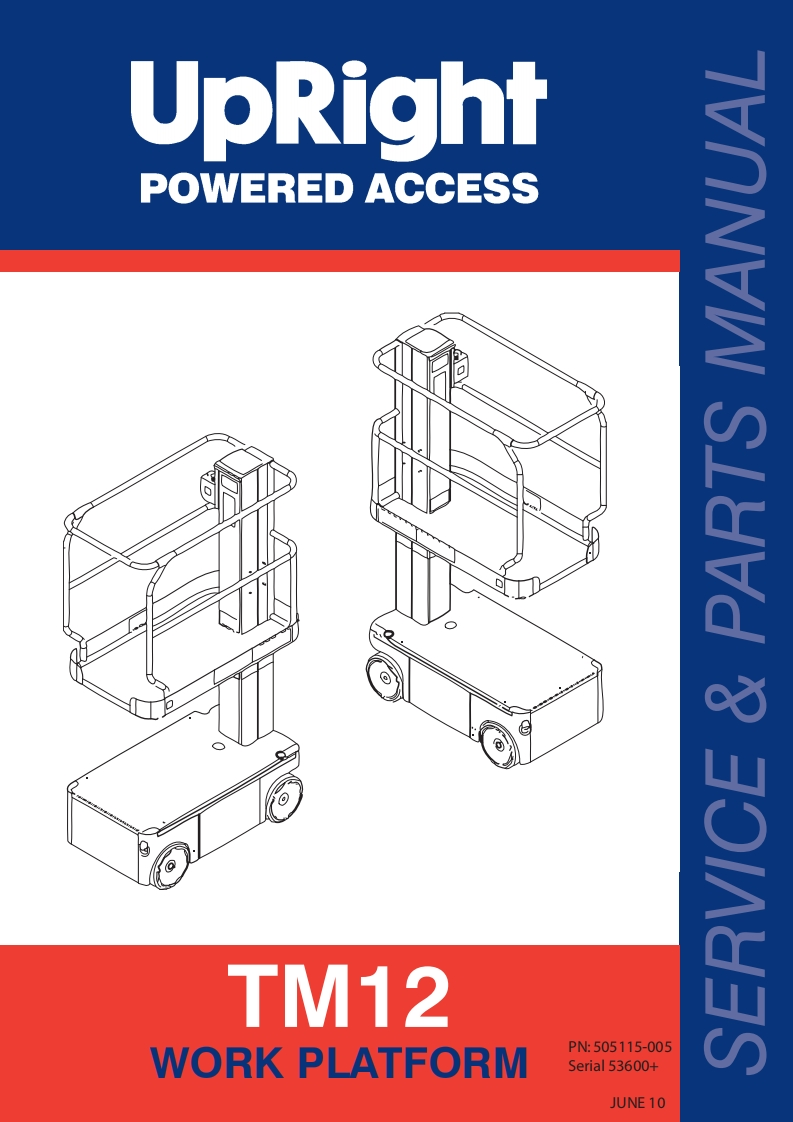 UpRight
POWERED ACCESS

SERVICE & PARTS MANUAL

TM12
WORK PLATFORM

PN: 505115-005
Serial 53600+

JUNE 10