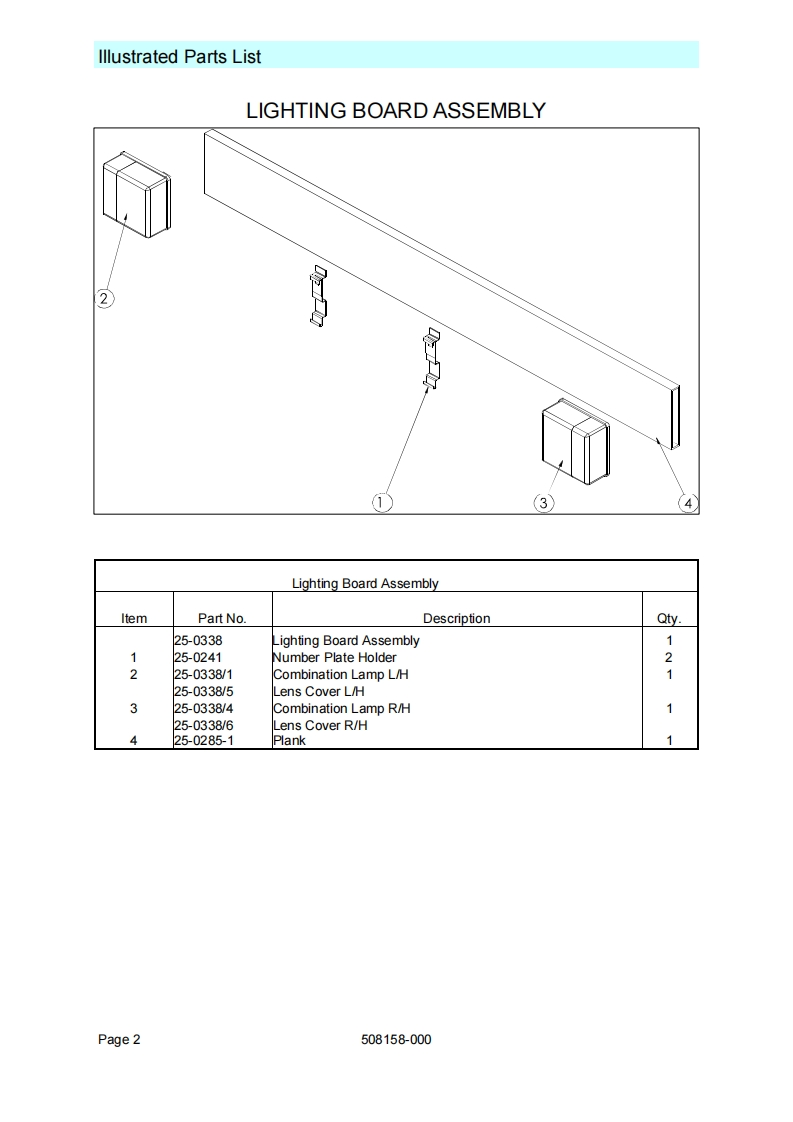 Illustrated Parts List

LIGHTING BOARD ASSEMBLY

2

1

3

4

Lighting Board Assembly

| Item | Part No. | Description | Qty. |
|---|---|---|---|
| | 25-0338 | Lighting Board Assembly | 1 |
| 1 | 25-0241 | Number Plate Holder | 2 |
| 2 | 25-0338/1 | Combination Lamp L/H | 1 |
| | 25-0338/5 | Lens Cover L/H | |
| 3 | 25-0338/4 | Combination Lamp R/H | 1 |
| | 25-0338/6 | Lens Cover R/H | |
| 4 | 25-0285-1 | Plank | 1 |

Page 2

508158-000