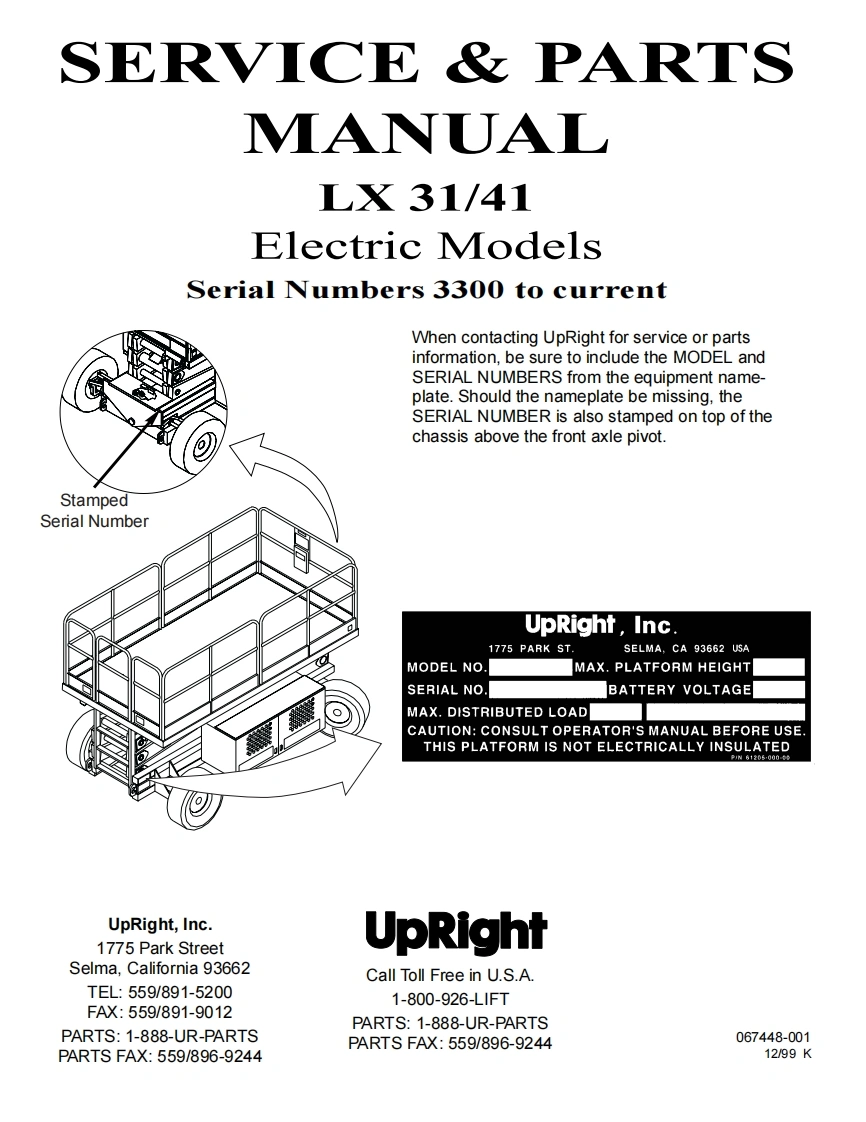 SERVICE & PARTS MANUAL

LX 31/41

Electric Models

Serial Numbers 3300 to current

When contacting UpRight for service or parts information, be sure to include the MODEL and SERIAL NUMBERS from the equipment nameplate. Should the nameplate be missing, the SERIAL NUMBER is also stamped on top of the chassis above the front axle pivot.

Stamped Serial Number

UpRight, Inc.
1775 PARK ST. SELMA, CA 93662 USA
MODEL NO. MAX. PLATFORM HEIGHT
SERIAL NO. BATTERY VOLTAGE
MAX. DISTRIBUTED LOAD
CAUTION: CONSULT OPERATOR'S MANUAL BEFORE USE.
THIS PLATFORM IS NOT ELECTRICALLY INSULATED
P/N 61205-000-00

UpRight, Inc.
1775 Park Street
Selma, California 93662
TEL: 559/891-5200
FAX: 559/891-9012
PARTS: 1-888-UR-PARTS
PARTS FAX: 559/896-9244

UpRight
Call Toll Free in U.S.A.
1-800-926-LIFT
PARTS: 1-888-UR-PARTS
PARTS FAX: 559/896-9244

067448-001
12/99 K