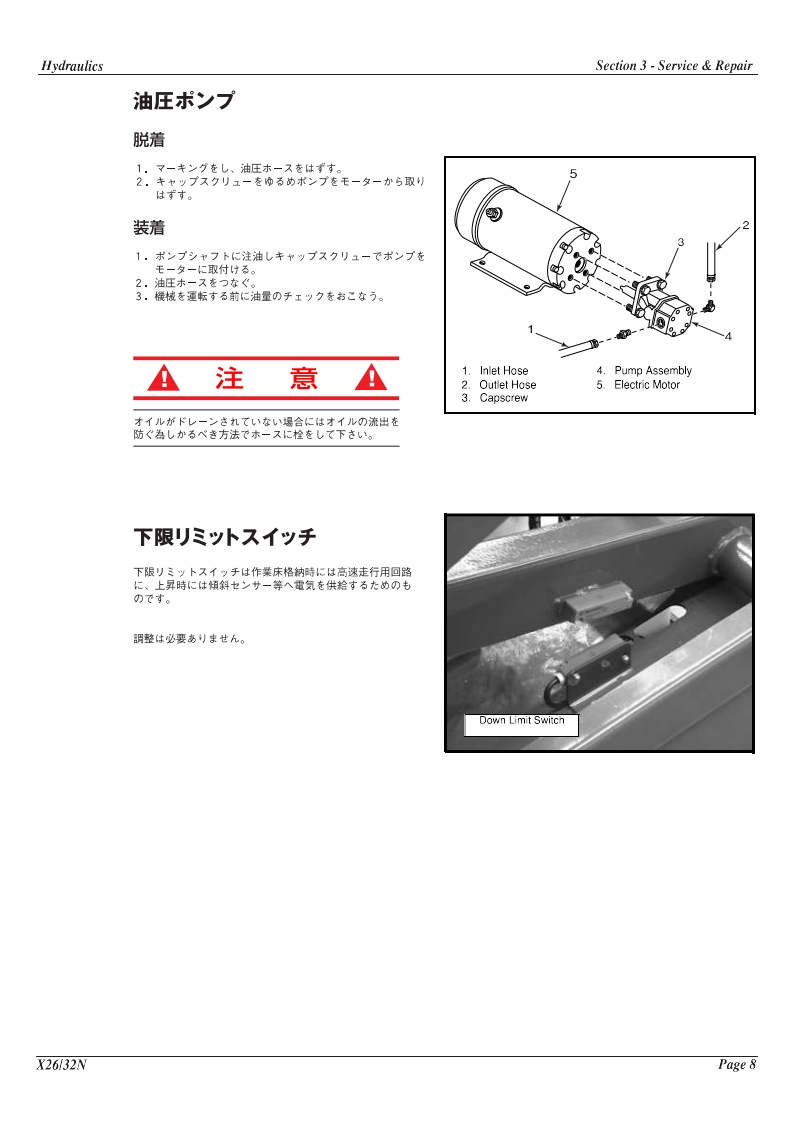 Hydraulics

Section 3 - Service & Repair

油圧ポンプ

脱着

1. マーキングをし、油圧ホースをはずす。
2. キャップスクリューをゆるめポンプをモーターから取りはずす。

装着

1. ポンプシャフトに注油しキャップスクリューでポンプをモーターに取付ける。
2. 油圧ホースをつなぐ。
3. 機械を運転する前に油量のチェックをおこなう。

注　意

オイルがドレーンされていない場合にはオイルの流出を防ぐ為しかるべき方法でホースに栓をして下さい。

5
2
3
1
4

1. Inlet Hose
2. Outlet Hose
3. Capscrew
4. Pump Assembly
5. Electric Motor

下限リミットスイッチ

下限リミットスイッチは作業床格納時には高速走行用回路に、上昇時には傾斜センサー等へ電気を供給するためのものです。

調整は必要ありません。

Down Limit Switch

X26/32N

Page 8