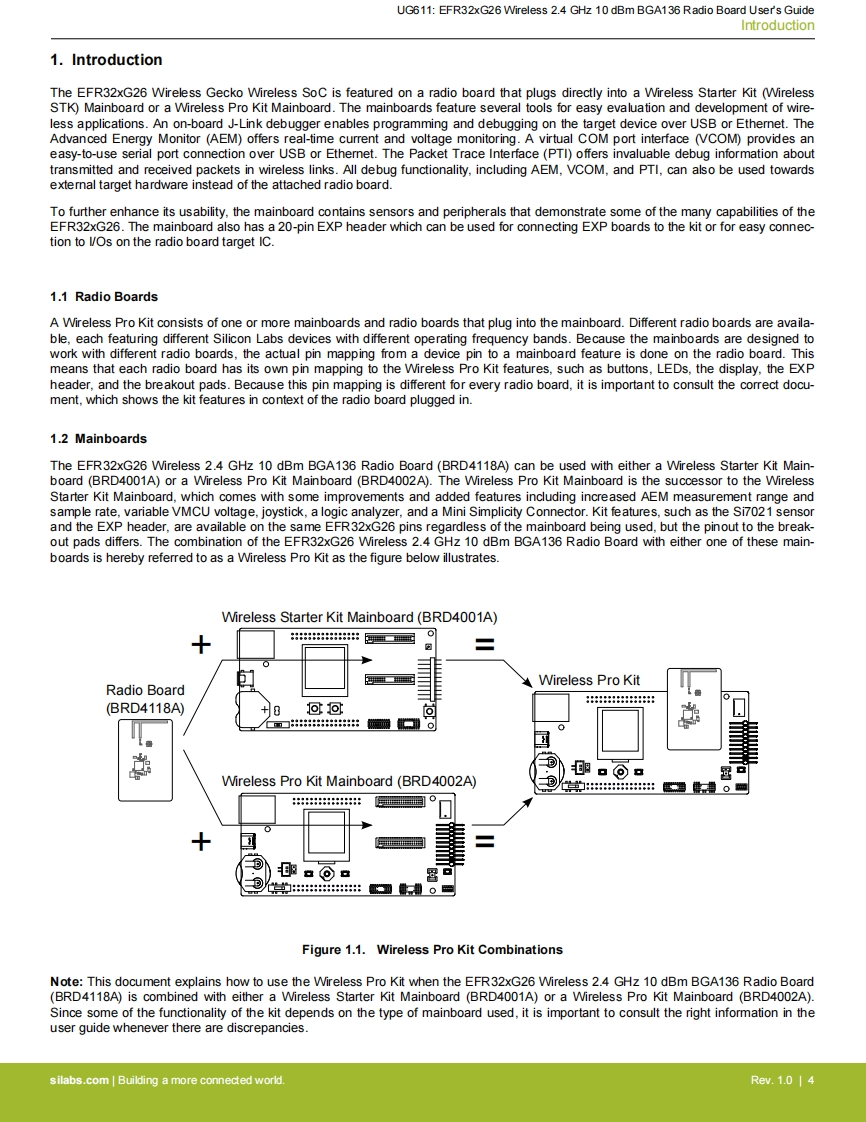 UG611: EFR32xG26 Wireless 2.4 GHz 10 dBm BGA136 Radio Board User's Guide
Introduction

1. Introduction

The EFR32xG26 Wireless Gecko Wireless SoC is featured on a radio board that plugs directly into a Wireless Starter Kit (Wireless STK) Mainboard or a Wireless Pro Kit Mainboard. The mainboards feature several tools for easy evaluation and development of wireless applications. An on-board J-Link debugger enables programming and debugging on the target device over USB or Ethernet. The Advanced Energy Monitor (AEM) offers real-time current and voltage monitoring. A virtual COM port interface (VCOM) provides an easy-to-use serial port connection over USB or Ethernet. The Packet Trace Interface (PTI) offers invaluable debug information about transmitted and received packets in wireless links. All debug functionality, including AEM, VCOM, and PTI, can also be used towards external target hardware instead of the attached radio board.

To further enhance its usability, the mainboard contains sensors and peripherals that demonstrate some of the many capabilities of the EFR32xG26. The mainboard also has a 20-pin EXP header which can be used for connecting EXP boards to the kit or for easy connection to I/Os on the radio board target IC.

1.1 Radio Boards

A Wireless Pro Kit consists of one or more mainboards and radio boards that plug into the mainboard. Different radio boards are available, each featuring different Silicon Labs devices with different operating frequency bands. Because the mainboards are designed to work with different radio boards, the actual pin mapping from a device pin to a mainboard feature is done on the radio board. This means that each radio board has its own pin mapping to the Wireless Pro Kit features, such as buttons, LEDs, the display, the EXP header, and the breakout pads. Because this pin mapping is different for every radio board, it is important to consult the correct document, which shows the kit features in context of the radio board plugged in.

1.2 Mainboards

The EFR32xG26 Wireless 2.4 GHz 10 dBm BGA136 Radio Board (BRD4118A) can be used with either a Wireless Starter Kit Mainboard (BRD4001A) or a Wireless Pro Kit Mainboard (BRD4002A). The Wireless Pro Kit Mainboard is the successor to the Wireless Starter Kit Mainboard, which comes with some improvements and added features including increased AEM measurement range and sample rate, variable VMCU voltage, joystick, a logic analyzer, and a Mini Simplicity Connector. Kit features, such as the Si7021 sensor and the EXP header, are available on the same EFR32xG26 pins regardless of the mainboard being used, but the pinout to the breakout pads differs. The combination of the EFR32xG26 Wireless 2.4 GHz 10 dBm BGA136 Radio Board with either one of these mainboards is hereby referred to as a Wireless Pro Kit as the figure below illustrates.

Wireless Starter Kit Mainboard (BRD4001A)
+
=
Radio Board (BRD4118A)
Wireless Pro Kit
Wireless Pro Kit Mainboard (BRD4002A)
+
=

Figure 1.1. Wireless Pro Kit Combinations

Note: This document explains how to use the Wireless Pro Kit when the EFR32xG26 Wireless 2.4 GHz 10 dBm BGA136 Radio Board (BRD4118A) is combined with either a Wireless Starter Kit Mainboard (BRD4001A) or a Wireless Pro Kit Mainboard (BRD4002A). Since some of the functionality of the kit depends on the type of mainboard used, it is important to consult the right information in the user guide whenever there are discrepancies.

silabs.com | Building a more connected world.
Rev. 1.0 | 4