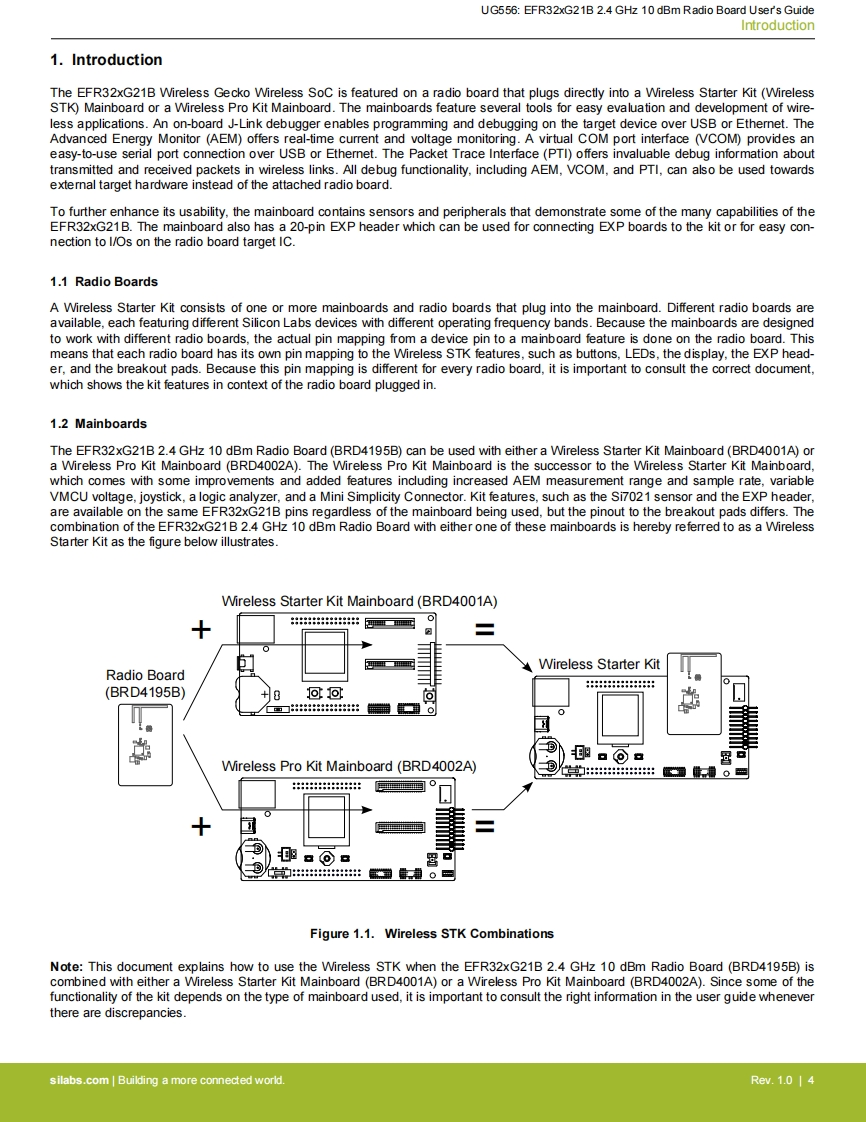 UG556: EFR32xG21B 2.4 GHz 10 dBm Radio Board User's Guide
Introduction

1. Introduction

The EFR32xG21B Wireless Gecko Wireless SoC is featured on a radio board that plugs directly into a Wireless Starter Kit (Wireless STK) Mainboard or a Wireless Pro Kit Mainboard. The mainboards feature several tools for easy evaluation and development of wireless applications. An on-board J-Link debugger enables programming and debugging on the target device over USB or Ethernet. The Advanced Energy Monitor (AEM) offers real-time current and voltage monitoring. A virtual COM port interface (VCOM) provides an easy-to-use serial port connection over USB or Ethernet. The Packet Trace Interface (PTI) offers invaluable debug information about transmitted and received packets in wireless links. All debug functionality, including AEM, VCOM, and PTI, can also be used towards external target hardware instead of the attached radio board.

To further enhance its usability, the mainboard contains sensors and peripherals that demonstrate some of the many capabilities of the EFR32xG21B. The mainboard also has a 20-pin EXP header which can be used for connecting EXP boards to the kit or for easy connection to I/Os on the radio board target IC.

1.1 Radio Boards

A Wireless Starter Kit consists of one or more mainboards and radio boards that plug into the mainboard. Different radio boards are available, each featuring different Silicon Labs devices with different operating frequency bands. Because the mainboards are designed to work with different radio boards, the actual pin mapping from a device pin to a mainboard feature is done on the radio board. This means that each radio board has its own pin mapping to the Wireless STK features, such as buttons, LEDs, the display, the EXP header, and the breakout pads. Because this pin mapping is different for every radio board, it is important to consult the correct document, which shows the kit features in context of the radio board plugged in.

1.2 Mainboards

The EFR32xG21B 2.4 GHz 10 dBm Radio Board (BRD4195B) can be used with either a Wireless Starter Kit Mainboard (BRD4001A) or a Wireless Pro Kit Mainboard (BRD4002A). The Wireless Pro Kit Mainboard is the successor to the Wireless Starter Kit Mainboard, which comes with some improvements and added features including increased AEM measurement range and sample rate, variable VMCU voltage, joystick, a logic analyzer, and a Mini Simplicity Connector. Kit features, such as the Si7021 sensor and the EXP header, are available on the same EFR32xG21B pins regardless of the mainboard being used, but the pinout to the breakout pads differs. The combination of the EFR32xG21B 2.4 GHz 10 dBm Radio Board with either one of these mainboards is hereby referred to as a Wireless Starter Kit as the figure below illustrates.

Wireless Starter Kit Mainboard (BRD4001A)
+
=
Radio Board (BRD4195B)
Wireless Starter Kit
Wireless Pro Kit Mainboard (BRD4002A)
+
=

Figure 1.1. Wireless STK Combinations

Note: This document explains how to use the Wireless STK when the EFR32xG21B 2.4 GHz 10 dBm Radio Board (BRD4195B) is combined with either a Wireless Starter Kit Mainboard (BRD4001A) or a Wireless Pro Kit Mainboard (BRD4002A). Since some of the functionality of the kit depends on the type of mainboard used, it is important to consult the right information in the user guide whenever there are discrepancies.

silabs.com | Building a more connected world.
Rev. 1.0 | 4