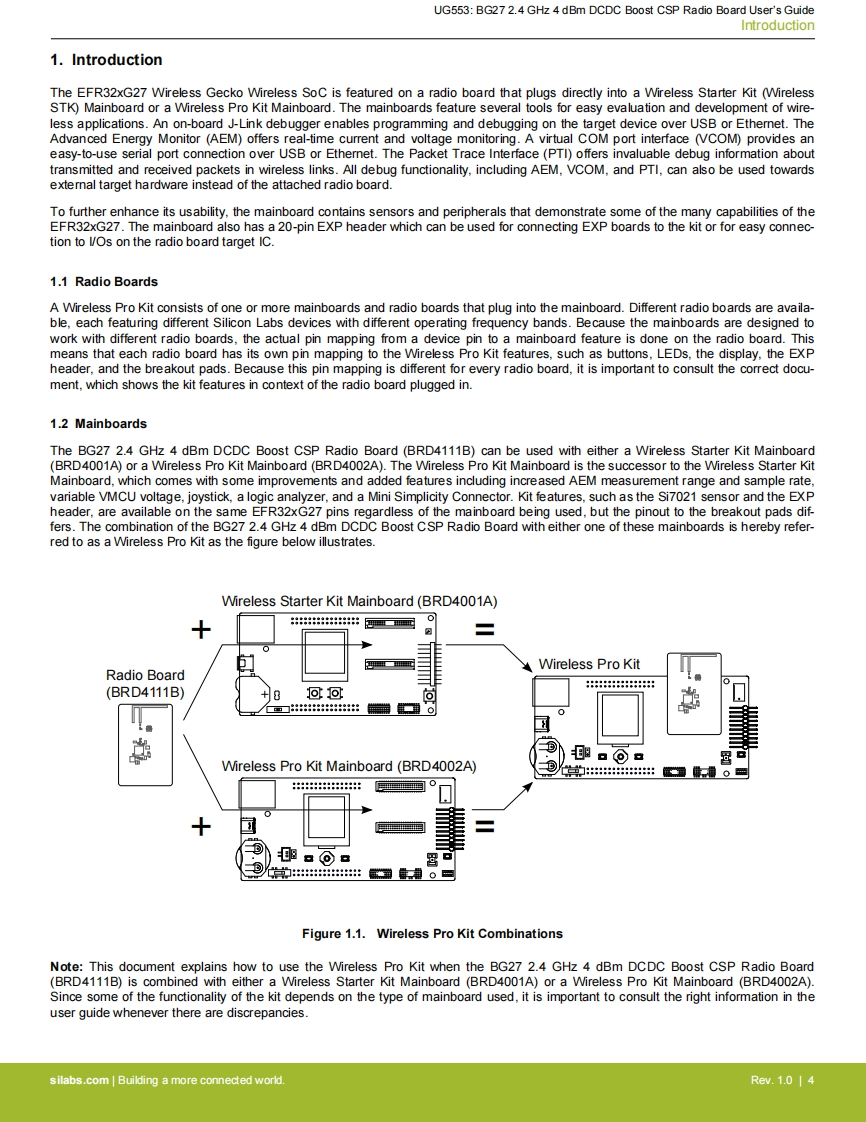 UG553: BG27 2.4 GHz 4 dBm DCDC Boost CSP Radio Board User's Guide
Introduction

1. Introduction

The EFR32xG27 Wireless Gecko Wireless SoC is featured on a radio board that plugs directly into a Wireless Starter Kit (Wireless STK) Mainboard or a Wireless Pro Kit Mainboard. The mainboards feature several tools for easy evaluation and development of wireless applications. An on-board J-Link debugger enables programming and debugging on the target device over USB or Ethernet. The Advanced Energy Monitor (AEM) offers real-time current and voltage monitoring. A virtual COM port interface (VCOM) provides an easy-to-use serial port connection over USB or Ethernet. The Packet Trace Interface (PTI) offers invaluable debug information about transmitted and received packets in wireless links. All debug functionality, including AEM, VCOM, and PTI, can also be used towards external target hardware instead of the attached radio board.

To further enhance its usability, the mainboard contains sensors and peripherals that demonstrate some of the many capabilities of the EFR32xG27. The mainboard also has a 20-pin EXP header which can be used for connecting EXP boards to the kit or for easy connection to I/Os on the radio board target IC.

1.1 Radio Boards

A Wireless Pro Kit consists of one or more mainboards and radio boards that plug into the mainboard. Different radio boards are available, each featuring different Silicon Labs devices with different operating frequency bands. Because the mainboards are designed to work with different radio boards, the actual pin mapping from a device pin to a mainboard feature is done on the radio board. This means that each radio board has its own pin mapping to the Wireless Pro Kit features, such as buttons, LEDs, the display, the EXP header, and the breakout pads. Because this pin mapping is different for every radio board, it is important to consult the correct document, which shows the kit features in context of the radio board plugged in.

1.2 Mainboards

The BG27 2.4 GHz 4 dBm DCDC Boost CSP Radio Board (BRD4111B) can be used with either a Wireless Starter Kit Mainboard (BRD4001A) or a Wireless Pro Kit Mainboard (BRD4002A). The Wireless Pro Kit Mainboard is the successor to the Wireless Starter Kit Mainboard, which comes with some improvements and added features including increased AEM measurement range and sample rate, variable VMCU voltage, joystick, a logic analyzer, and a Mini Simplicity Connector. Kit features, such as the Si7021 sensor and the EXP header, are available on the same EFR32xG27 pins regardless of the mainboard being used, but the pinout to the breakout pads differs. The combination of the BG27 2.4 GHz 4 dBm DCDC Boost CSP Radio Board with either one of these mainboards is hereby referred to as a Wireless Pro Kit as the figure below illustrates.

Wireless Starter Kit Mainboard (BRD4001A)
+
=
Radio Board (BRD4111B)
Wireless Pro Kit
Wireless Pro Kit Mainboard (BRD4002A)
+
=

Figure 1.1. Wireless Pro Kit Combinations

Note: This document explains how to use the Wireless Pro Kit when the BG27 2.4 GHz 4 dBm DCDC Boost CSP Radio Board (BRD4111B) is combined with either a Wireless Starter Kit Mainboard (BRD4001A) or a Wireless Pro Kit Mainboard (BRD4002A). Since some of the functionality of the kit depends on the type of mainboard used, it is important to consult the right information in the user guide whenever there are discrepancies.

silabs.com | Building a more connected world.
Rev. 1.0 | 4