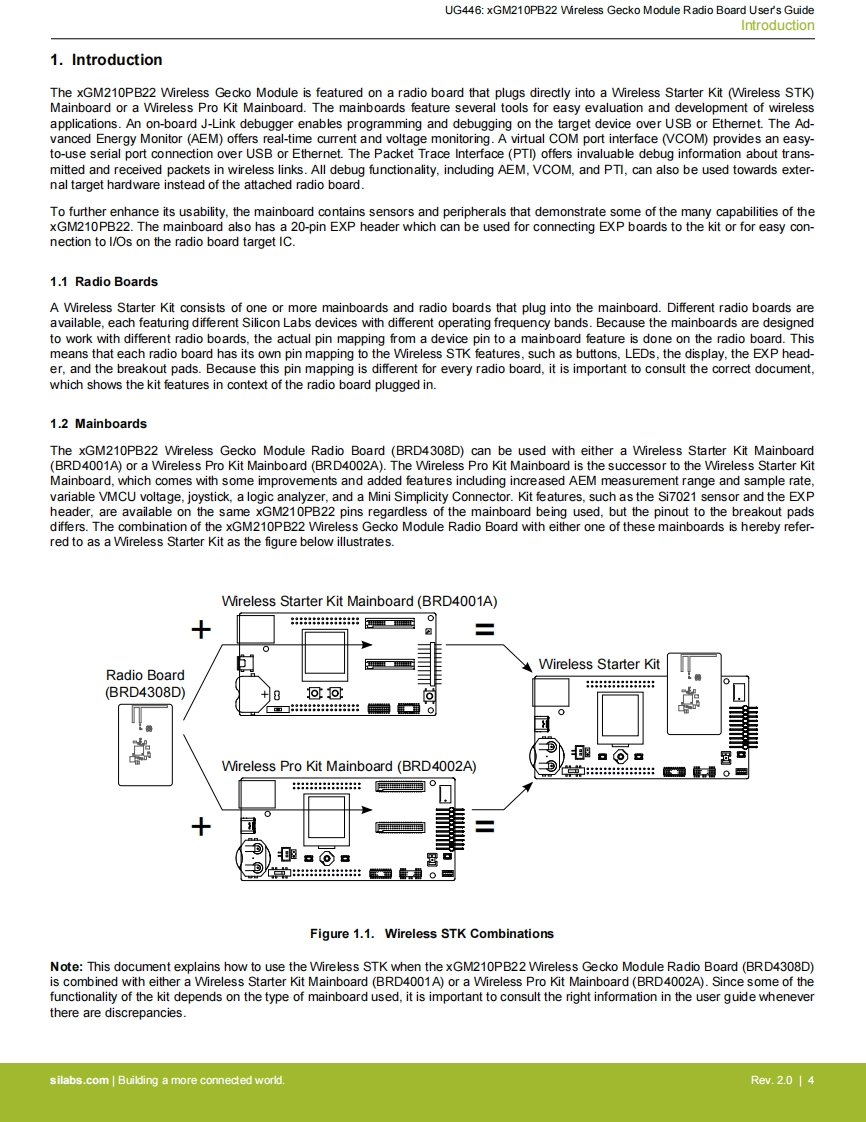 UG446: xGM210PB22 Wireless Gecko Module Radio Board User's Guide
Introduction

1. Introduction

The xGM210PB22 Wireless Gecko Module is featured on a radio board that plugs directly into a Wireless Starter Kit (Wireless STK) Mainboard or a Wireless Pro Kit Mainboard. The mainboards feature several tools for easy evaluation and development of wireless applications. An on-board J-Link debugger enables programming and debugging on the target device over USB or Ethernet. The Advanced Energy Monitor (AEM) offers real-time current and voltage monitoring. A virtual COM port interface (VCOM) provides an easy-to-use serial port connection over USB or Ethernet. The Packet Trace Interface (PTI) offers invaluable debug information about transmitted and received packets in wireless links. All debug functionality, including AEM, VCOM, and PTI, can also be used towards external target hardware instead of the attached radio board.

To further enhance its usability, the mainboard contains sensors and peripherals that demonstrate some of the many capabilities of the xGM210PB22. The mainboard also has a 20-pin EXP header which can be used for connecting EXP boards to the kit or for easy connection to I/Os on the radio board target IC.

1.1 Radio Boards

A Wireless Starter Kit consists of one or more mainboards and radio boards that plug into the mainboard. Different radio boards are available, each featuring different Silicon Labs devices with different operating frequency bands. Because the mainboards are designed to work with different radio boards, the actual pin mapping from a device pin to a mainboard feature is done on the radio board. This means that each radio board has its own pin mapping to the Wireless STK features, such as buttons, LEDs, the display, the EXP header, and the breakout pads. Because this pin mapping is different for every radio board, it is important to consult the correct document, which shows the kit features in context of the radio board plugged in.

1.2 Mainboards

The xGM210PB22 Wireless Gecko Module Radio Board (BRD4308D) can be used with either a Wireless Starter Kit Mainboard (BRD4001A) or a Wireless Pro Kit Mainboard (BRD4002A). The Wireless Pro Kit Mainboard is the successor to the Wireless Starter Kit Mainboard, which comes with some improvements and added features including increased AEM measurement range and sample rate, variable VMCU voltage, joystick, a logic analyzer, and a Mini Simplicity Connector. Kit features, such as the Si7021 sensor and the EXP header, are available on the same xGM210PB22 pins regardless of the mainboard being used, but the pinout to the breakout pads differs. The combination of the xGM210PB22 Wireless Gecko Module Radio Board with either one of these mainboards is hereby referred to as a Wireless Starter Kit as the figure below illustrates.

Wireless Starter Kit Mainboard (BRD4001A)
+
=
Radio Board
(BRD4308D)
Wireless Starter Kit
Wireless Pro Kit Mainboard (BRD4002A)
+
=

Figure 1.1. Wireless STK Combinations

Note: This document explains how to use the Wireless STK when the xGM210PB22 Wireless Gecko Module Radio Board (BRD4308D) is combined with either a Wireless Starter Kit Mainboard (BRD4001A) or a Wireless Pro Kit Mainboard (BRD4002A). Since some of the functionality of the kit depends on the type of mainboard used, it is important to consult the right information in the user guide whenever there are discrepancies.

silabs.com | Building a more connected world.
Rev. 2.0 | 4