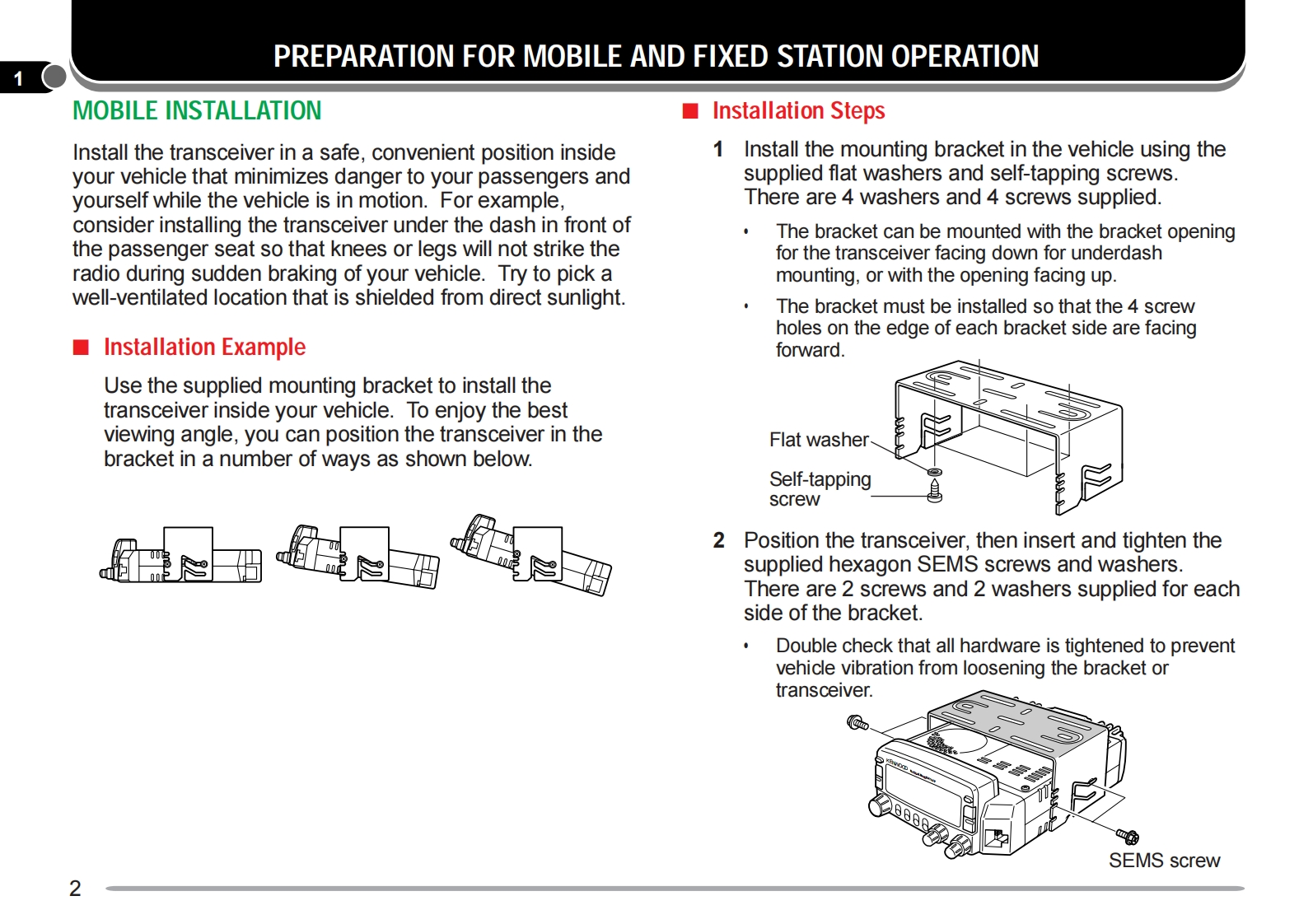 1

PREPARATION FOR MOBILE AND FIXED STATION OPERATION

MOBILE INSTALLATION

Install the transceiver in a safe, convenient position inside your vehicle that minimizes danger to your passengers and yourself while the vehicle is in motion. For example, consider installing the transceiver under the dash in front of the passenger seat so that knees or legs will not strike the radio during sudden braking of your vehicle. Try to pick a well-ventilated location that is shielded from direct sunlight.

■ Installation Example

Use the supplied mounting bracket to install the transceiver inside your vehicle. To enjoy the best viewing angle, you can position the transceiver in the bracket in a number of ways as shown below.

■ Installation Steps

1 Install the mounting bracket in the vehicle using the supplied flat washers and self-tapping screws. There are 4 washers and 4 screws supplied.

• The bracket can be mounted with the bracket opening for the transceiver facing down for underdash mounting, or with the opening facing up.

• The bracket must be installed so that the 4 screw holes on the edge of each bracket side are facing forward.

Flat washer

Self-tapping screw

2 Position the transceiver, then insert and tighten the supplied hexagon SEMS screws and washers. There are 2 screws and 2 washers supplied for each side of the bracket.

• Double check that all hardware is tightened to prevent vehicle vibration from loosening the bracket or transceiver.

KENWOOD

SEMS screw

2