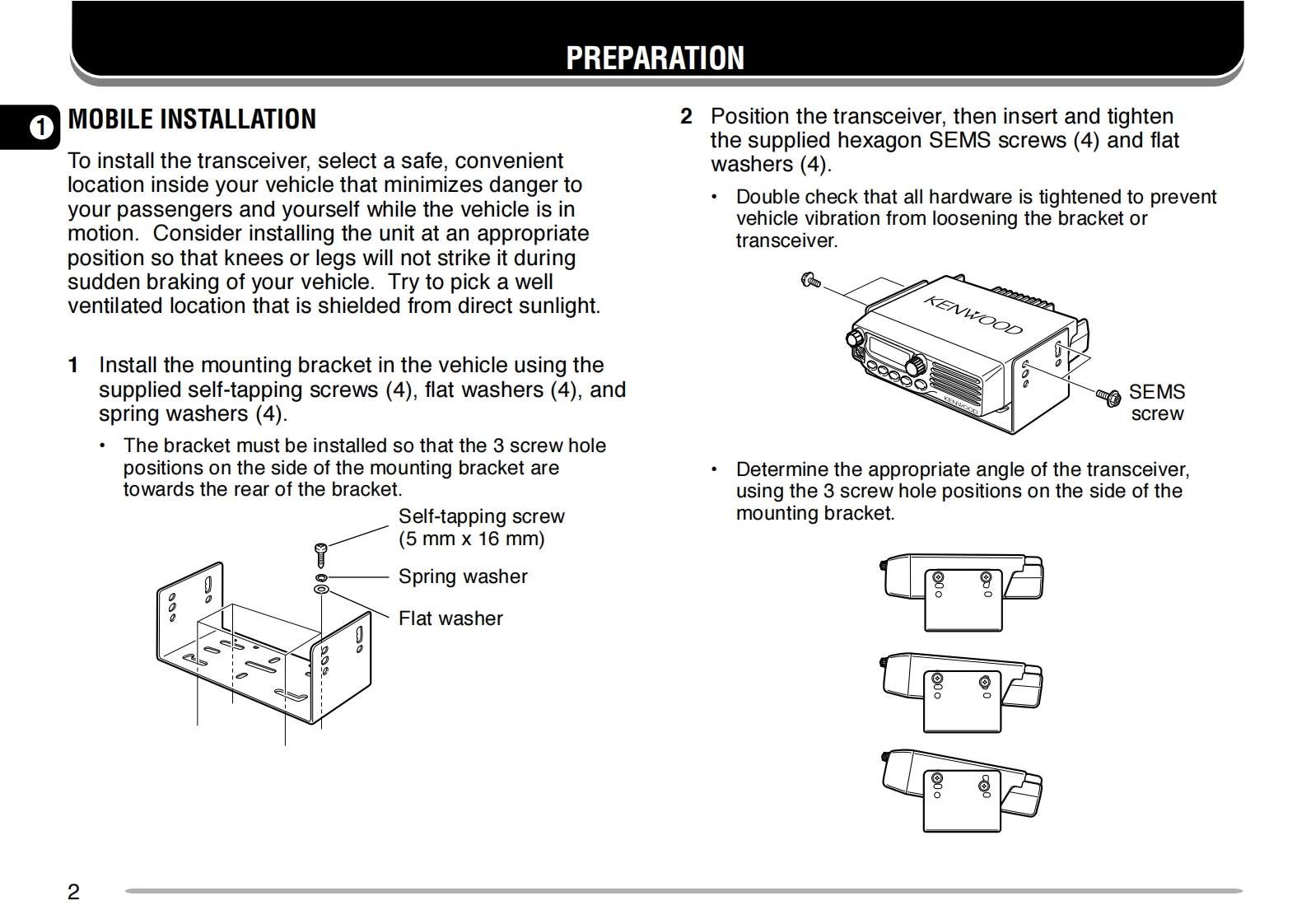 PREPARATION

1

MOBILE INSTALLATION

To install the transceiver, select a safe, convenient location inside your vehicle that minimizes danger to your passengers and yourself while the vehicle is in motion. Consider installing the unit at an appropriate position so that knees or legs will not strike it during sudden braking of your vehicle. Try to pick a well ventilated location that is shielded from direct sunlight.

1 Install the mounting bracket in the vehicle using the supplied self-tapping screws (4), flat washers (4), and spring washers (4).

• The bracket must be installed so that the 3 screw hole positions on the side of the mounting bracket are towards the rear of the bracket.

Self-tapping screw (5 mm x 16 mm)

Spring washer

Flat washer

2 Position the transceiver, then insert and tighten the supplied hexagon SEMS screws (4) and flat washers (4).

• Double check that all hardware is tightened to prevent vehicle vibration from loosening the bracket or transceiver.

KENWOOD

KENWOOD

SEMS screw

• Determine the appropriate angle of the transceiver, using the 3 screw hole positions on the side of the mounting bracket.

2