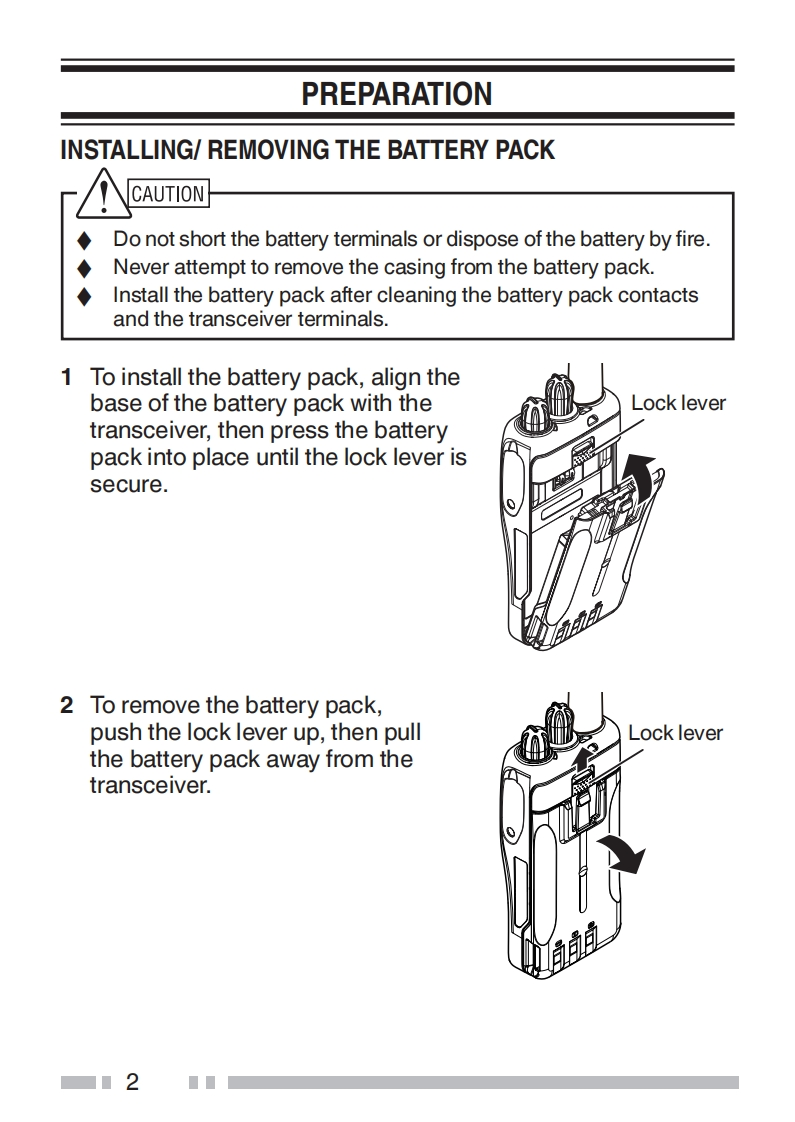 PREPARATION

INSTALLING/ REMOVING THE BATTERY PACK

CAUTION

♦ Do not short the battery terminals or dispose of the battery by fire.
♦ Never attempt to remove the casing from the battery pack.
♦ Install the battery pack after cleaning the battery pack contacts and the transceiver terminals.

1 To install the battery pack, align the base of the battery pack with the transceiver, then press the battery pack into place until the lock lever is secure.

Lock lever

2 To remove the battery pack, push the lock lever up, then pull the battery pack away from the transceiver.

Lock lever

2