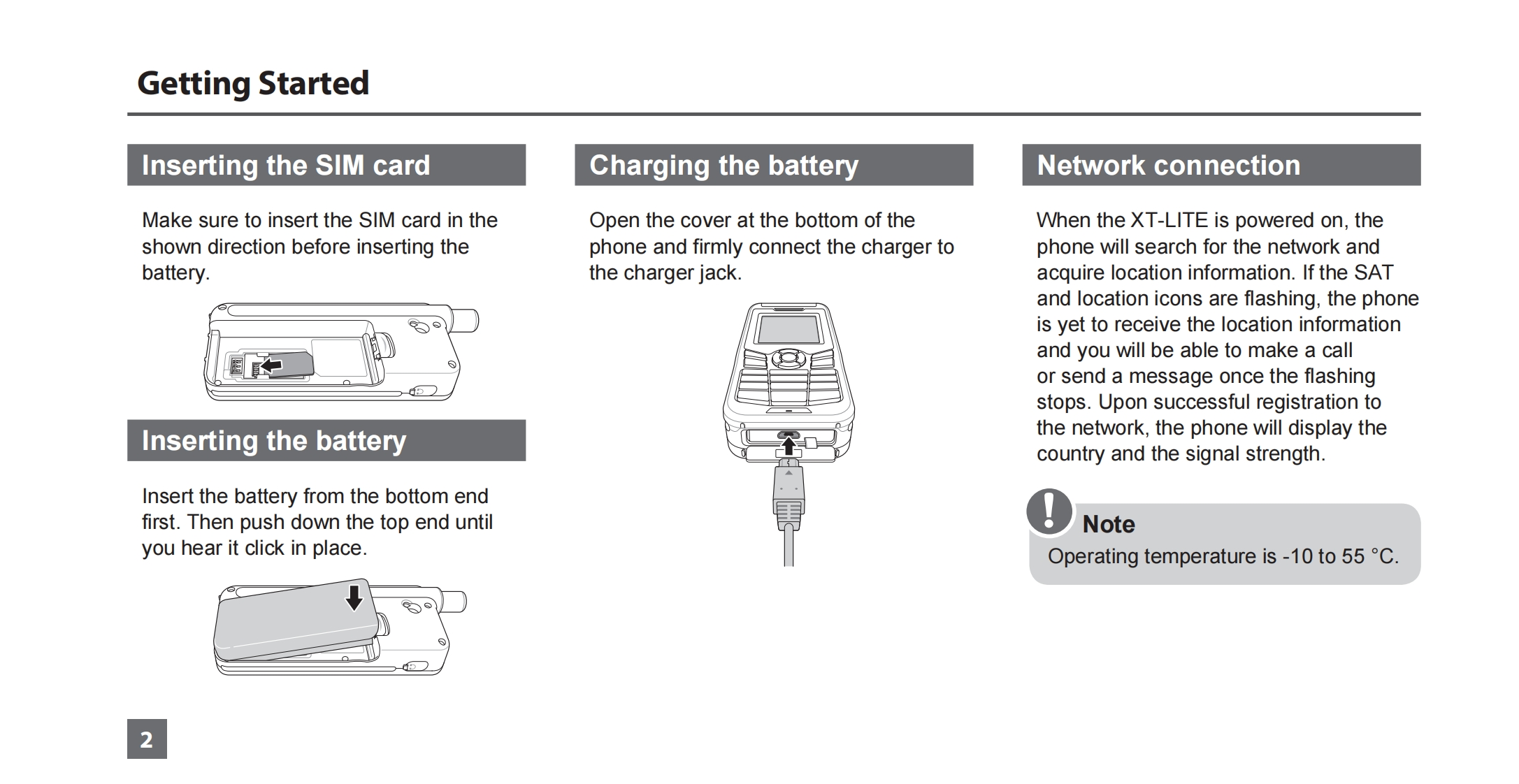 Getting Started

Inserting the SIM card

Make sure to insert the SIM card in the shown direction before inserting the battery.

Inserting the battery

Insert the battery from the bottom end first. Then push down the top end until you hear it click in place.

Charging the battery

Open the cover at the bottom of the phone and firmly connect the charger to the charger jack.

Network connection

When the XT-LITE is powered on, the phone will search for the network and acquire location information. If the SAT and location icons are flashing, the phone is yet to receive the location information and you will be able to make a call or send a message once the flashing stops. Upon successful registration to the network, the phone will display the country and the signal strength.

Note
Operating temperature is -10 to 55 °C.

2