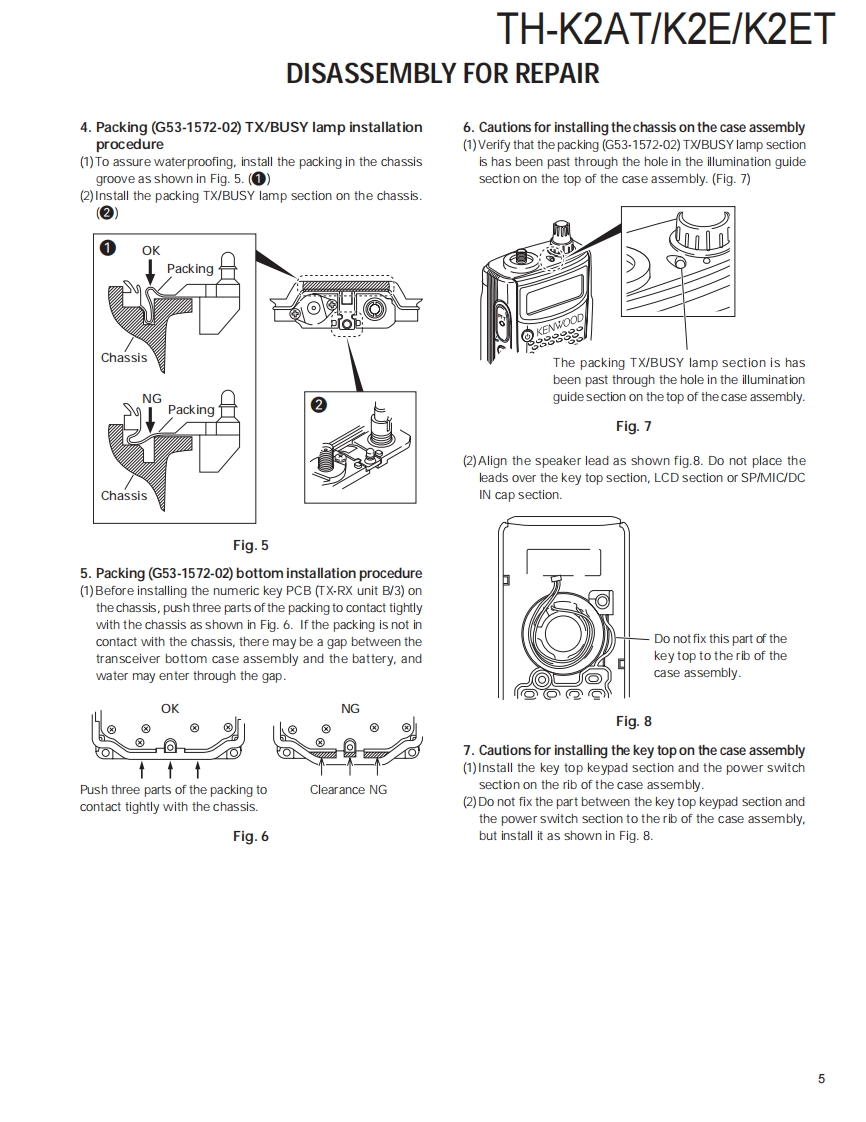 TH-K2AT/K2E/K2ET

DISASSEMBLY FOR REPAIR

4. Packing (G53-1572-02) TX/BUSY lamp installation procedure
(1) To assure waterproofing, install the packing in the chassis groove as shown in Fig. 5. (❶)
(2) Install the packing TX/BUSY lamp section on the chassis. (❷)

❶ OK
Packing
Chassis
NG
Packing
Chassis
❷

Fig. 5

5. Packing (G53-1572-02) bottom installation procedure
(1) Before installing the numeric key PCB (TX-RX unit B/3) on the chassis, push three parts of the packing to contact tightly with the chassis as shown in Fig. 6. If the packing is not in contact with the chassis, there may be a gap between the transceiver bottom case assembly and the battery, and water may enter through the gap.

OK
NG
Push three parts of the packing to contact tightly with the chassis.
Clearance NG

Fig. 6

6. Cautions for installing the chassis on the case assembly
(1) Verify that the packing (G53-1572-02) TX/BUSY lamp section is has been past through the hole in the illumination guide section on the top of the case assembly. (Fig. 7)

KENWOOD
The packing TX/BUSY lamp section is has been past through the hole in the illumination guide section on the top of the case assembly.

Fig. 7

(2) Align the speaker lead as shown fig.8. Do not place the leads over the key top section, LCD section or SP/MIC/DC IN cap section.

Do not fix this part of the key top to the rib of the case assembly.

Fig. 8

7. Cautions for installing the key top on the case assembly
(1) Install the key top keypad section and the power switch section on the rib of the case assembly.
(2) Do not fix the part between the key top keypad section and the power switch section to the rib of the case assembly, but install it as shown in Fig. 8.

5