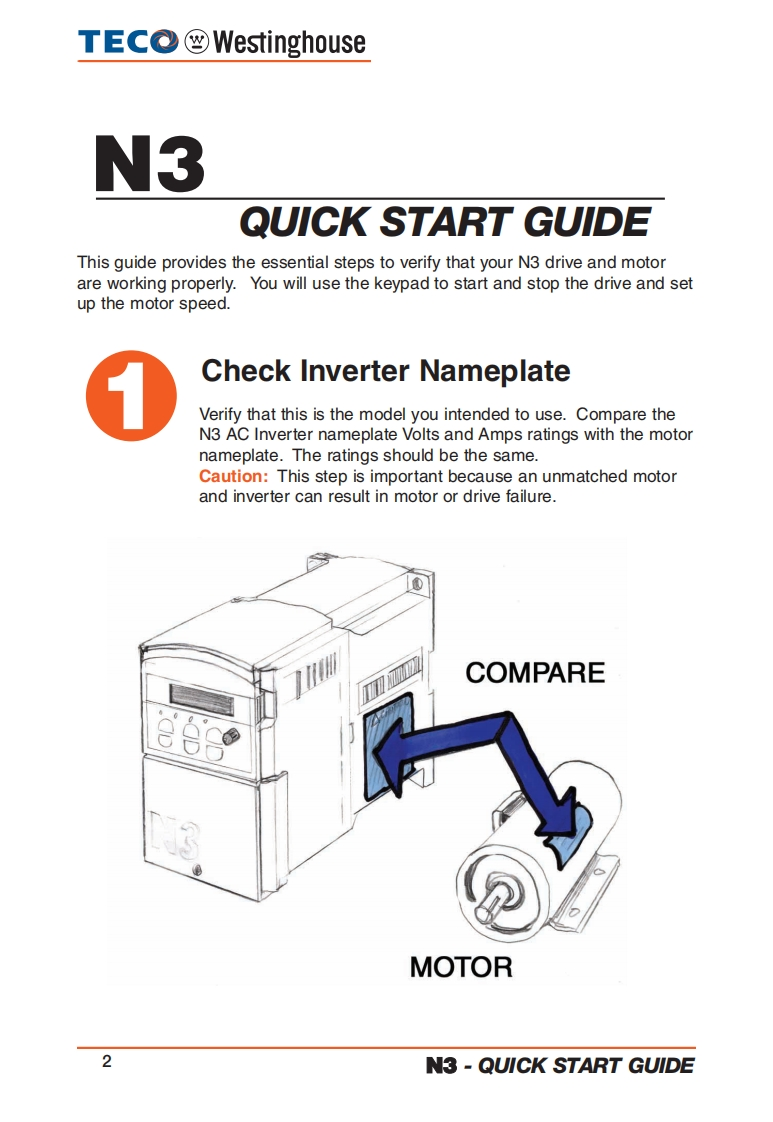 TECO Westinghouse

N3

QUICK START GUIDE

This guide provides the essential steps to verify that your N3 drive and motor are working properly. You will use the keypad to start and stop the drive and set up the motor speed.

1

Check Inverter Nameplate

Verify that this is the model you intended to use. Compare the N3 AC Inverter nameplate Volts and Amps ratings with the motor nameplate. The ratings should be the same.
Caution: This step is important because an unmatched motor and inverter can result in motor or drive failure.

N3

COMPARE

MOTOR

2

N3 - QUICK START GUIDE