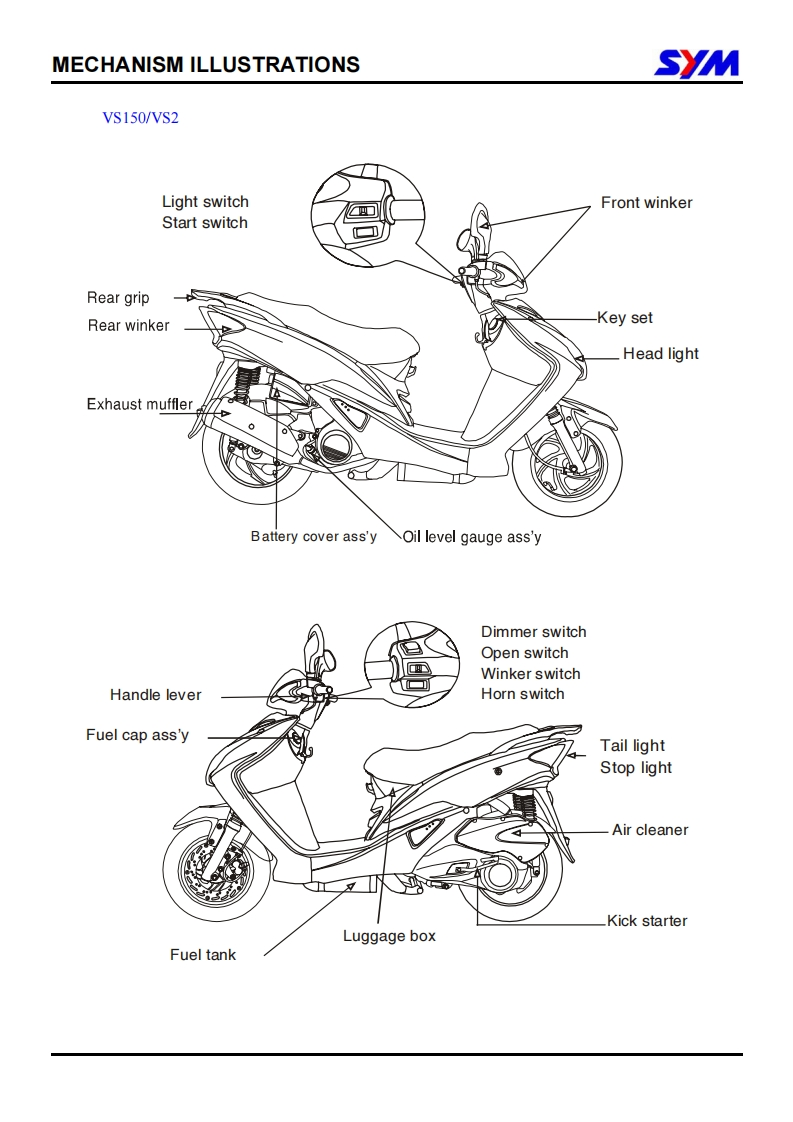 MECHANISM ILLUSTRATIONS

SYM

VS150/VS2

Light switch
Start switch

Front winker

Rear grip

Rear winker

Key set

Head light

Exhaust muffler

Battery cover ass'y

Oil level gauge ass'y

Dimmer switch
Open switch
Winker switch
Horn switch

Handle lever

Fuel cap ass'y

Tail light
Stop light

Air cleaner

Kick starter

Luggage box

Fuel tank