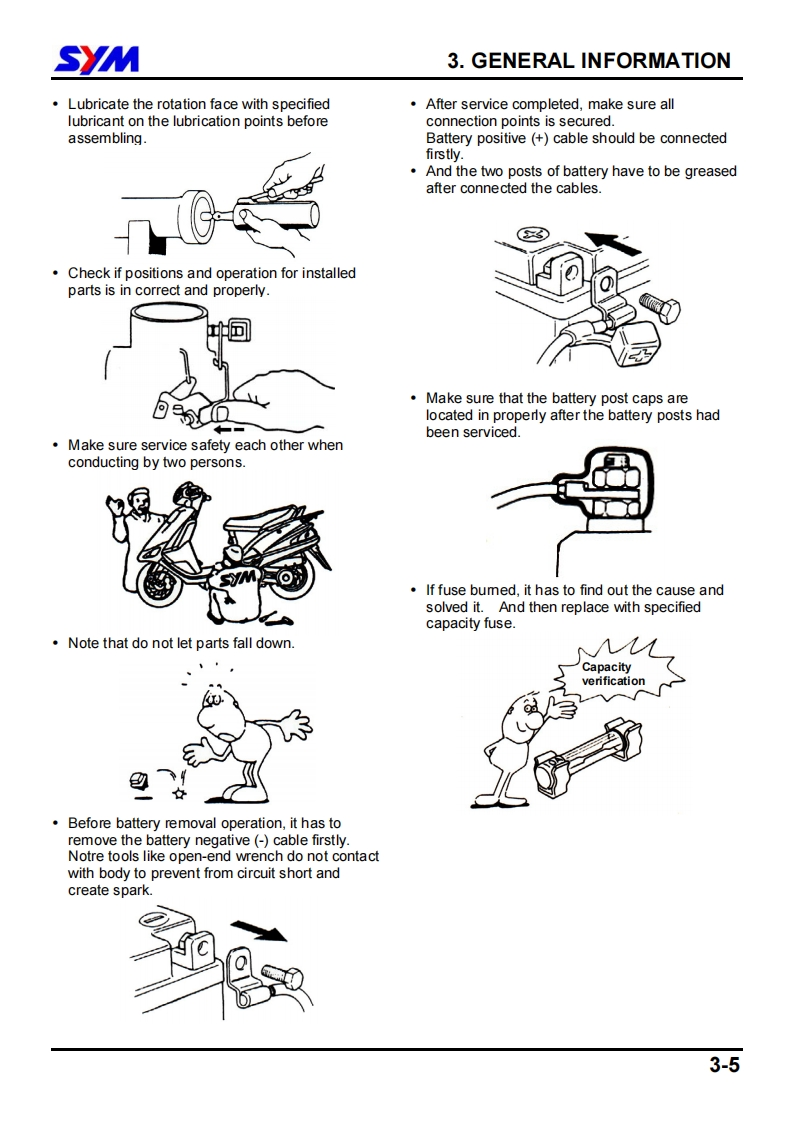 SYM

3. GENERAL INFORMATION

• Lubricate the rotation face with specified lubricant on the lubrication points before assembling.

• Check if positions and operation for installed parts is in correct and properly.

• Make sure service safety each other when conducting by two persons.

SYM

• Note that do not let parts fall down.

• Before battery removal operation, it has to remove the battery negative (-) cable firstly. Notre tools like open-end wrench do not contact with body to prevent from circuit short and create spark.

• After service completed, make sure all connection points is secured. Battery positive (+) cable should be connected firstly.

• And the two posts of battery have to be greased after connected the cables.

• Make sure that the battery post caps are located in properly after the battery posts had been serviced.

• If fuse burned, it has to find out the cause and solved it. And then replace with specified capacity fuse.

Capacity verification

3-5