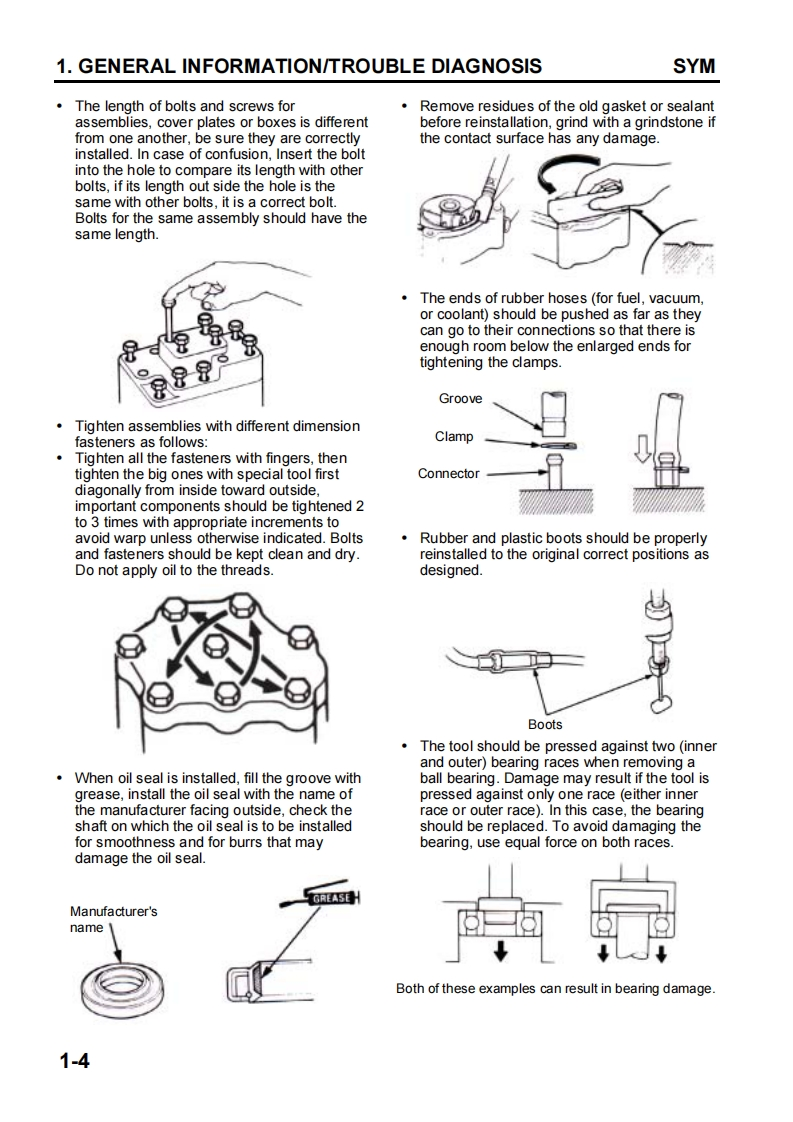 1. GENERAL INFORMATION/TROUBLE DIAGNOSIS SYM

• The length of bolts and screws for assemblies, cover plates or boxes is different from one another, be sure they are correctly installed. In case of confusion, Insert the bolt into the hole to compare its length with other bolts, if its length out side the hole is the same with other bolts, it is a correct bolt. Bolts for the same assembly should have the same length.

• Tighten assemblies with different dimension fasteners as follows:
• Tighten all the fasteners with fingers, then tighten the big ones with special tool first diagonally from inside toward outside, important components should be tightened 2 to 3 times with appropriate increments to avoid warp unless otherwise indicated. Bolts and fasteners should be kept clean and dry. Do not apply oil to the threads.

• When oil seal is installed, fill the groove with grease, install the oil seal with the name of the manufacturer facing outside, check the shaft on which the oil seal is to be installed for smoothness and for burrs that may damage the oil seal.

Manufacturer's name

GREASE

• Remove residues of the old gasket or sealant before reinstallation, grind with a grindstone if the contact surface has any damage.

• The ends of rubber hoses (for fuel, vacuum, or coolant) should be pushed as far as they can go to their connections so that there is enough room below the enlarged ends for tightening the clamps.

Groove
Clamp
Connector

• Rubber and plastic boots should be properly reinstalled to the original correct positions as designed.

Boots

• The tool should be pressed against two (inner and outer) bearing races when removing a ball bearing. Damage may result if the tool is pressed against only one race (either inner race or outer race). In this case, the bearing should be replaced. To avoid damaging the bearing, use equal force on both races.

Both of these examples can result in bearing damage.

1-4