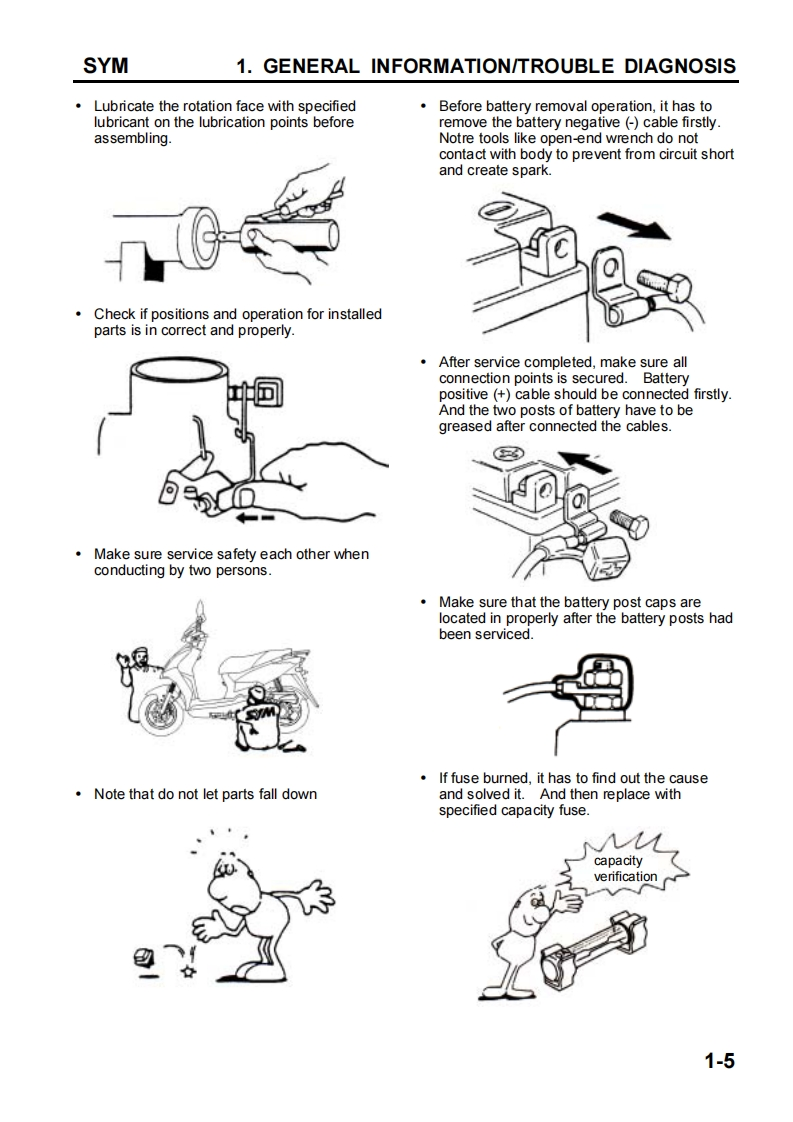 SYM 1. GENERAL INFORMATION/TROUBLE DIAGNOSIS

• Lubricate the rotation face with specified lubricant on the lubrication points before assembling.

• Check if positions and operation for installed parts is in correct and properly.

• Make sure service safety each other when conducting by two persons.

SYM

• Note that do not let parts fall down

• Before battery removal operation, it has to remove the battery negative (-) cable firstly. Notre tools like open-end wrench do not contact with body to prevent from circuit short and create spark.

• After service completed, make sure all connection points is secured. Battery positive (+) cable should be connected firstly. And the two posts of battery have to be greased after connected the cables.

• Make sure that the battery post caps are located in properly after the battery posts had been serviced.

• If fuse burned, it has to find out the cause and solved it. And then replace with specified capacity fuse.

capacity verification

1-5