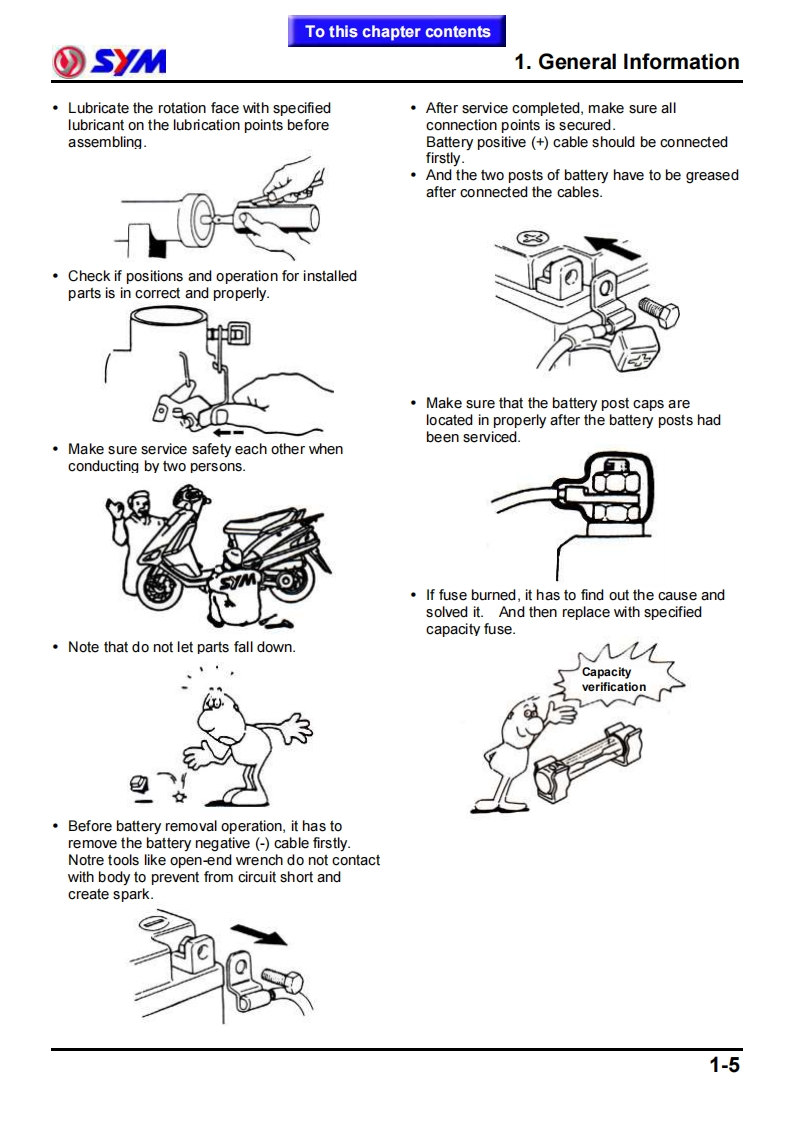 To this chapter contents

SYM

1. General Information

• Lubricate the rotation face with specified lubricant on the lubrication points before assembling.

• Check if positions and operation for installed parts is in correct and properly.

• Make sure service safety each other when conducting by two persons.

SYM

• Note that do not let parts fall down.

• Before battery removal operation, it has to remove the battery negative (-) cable firstly. Notre tools like open-end wrench do not contact with body to prevent from circuit short and create spark.

• After service completed, make sure all connection points is secured. Battery positive (+) cable should be connected firstly.
• And the two posts of battery have to be greased after connected the cables.

• Make sure that the battery post caps are located in properly after the battery posts had been serviced.

• If fuse burned, it has to find out the cause and solved it. And then replace with specified capacity fuse.

Capacity verification

1-5