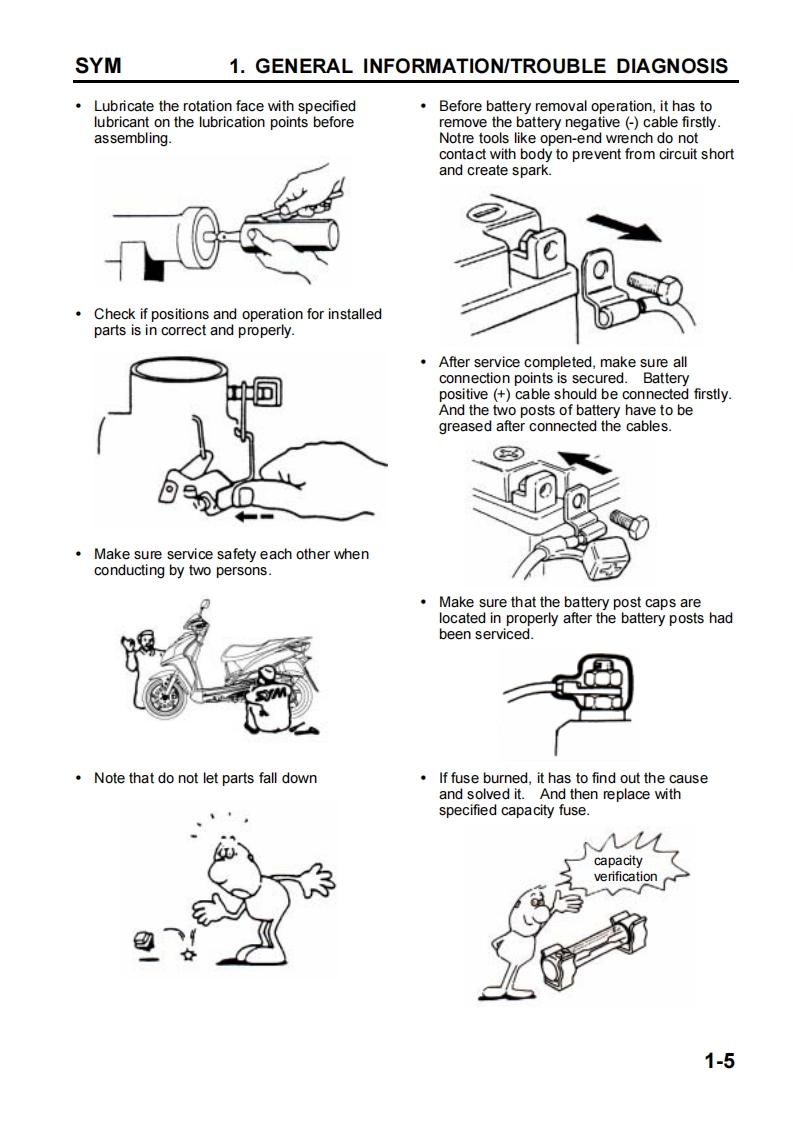 SYM 1. GENERAL INFORMATION/TROUBLE DIAGNOSIS

• Lubricate the rotation face with specified lubricant on the lubrication points before assembling.

• Check if positions and operation for installed parts is in correct and properly.

• Make sure service safety each other when conducting by two persons.

SYM

• Note that do not let parts fall down

• Before battery removal operation, it has to remove the battery negative (-) cable firstly. Notre tools like open-end wrench do not contact with body to prevent from circuit short and create spark.

• After service completed, make sure all connection points is secured. Battery positive (+) cable should be connected firstly. And the two posts of battery have to be greased after connected the cables.

• Make sure that the battery post caps are located in properly after the battery posts had been serviced.

• If fuse burned, it has to find out the cause and solved it. And then replace with specified capacity fuse.

capacity verification

1-5