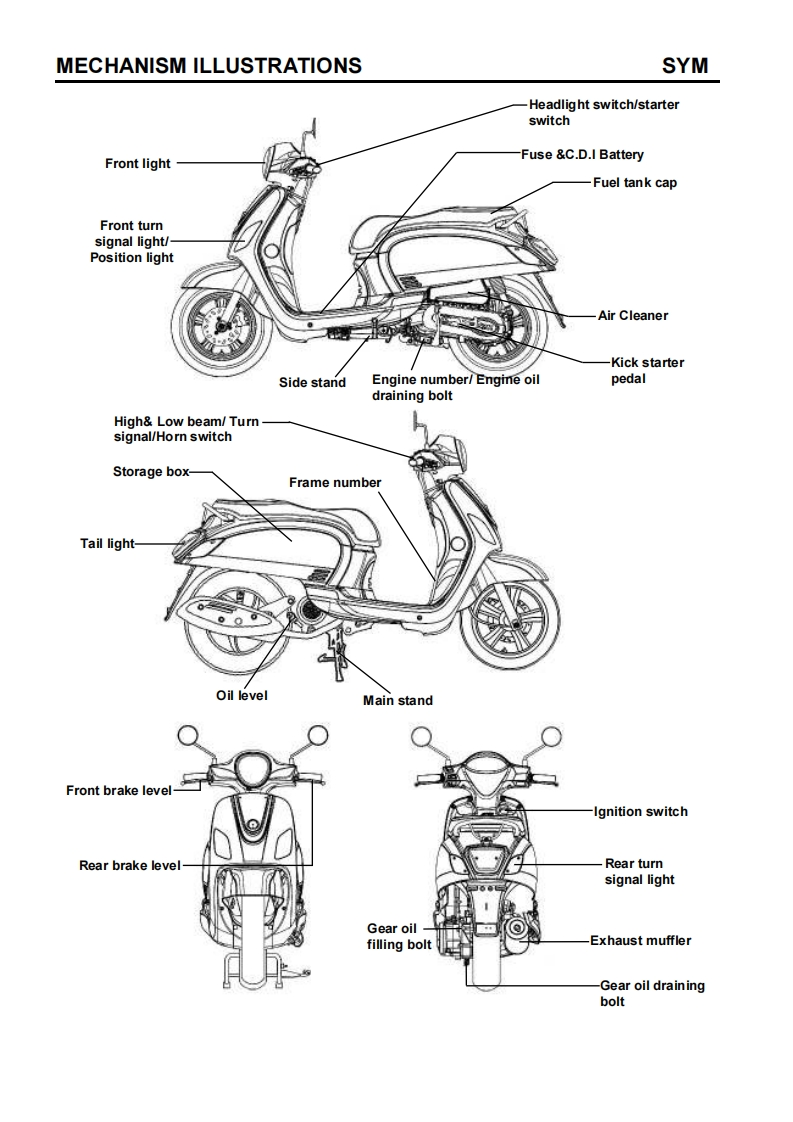 MECHANISM ILLUSTRATIONS SYM

Headlight switch/starter switch

Front light

Fuse &C.D.I Battery

Fuel tank cap

Front turn signal light/ Position light

Air Cleaner

Kick starter pedal

Side stand

Engine number/ Engine oil draining bolt

High& Low beam/ Turn signal/Horn switch

Storage box

Frame number

Tail light

Oil level

Main stand

Front brake level

Rear brake level

Ignition switch

Rear turn signal light

Gear oil filling bolt

Exhaust muffler

Gear oil draining bolt