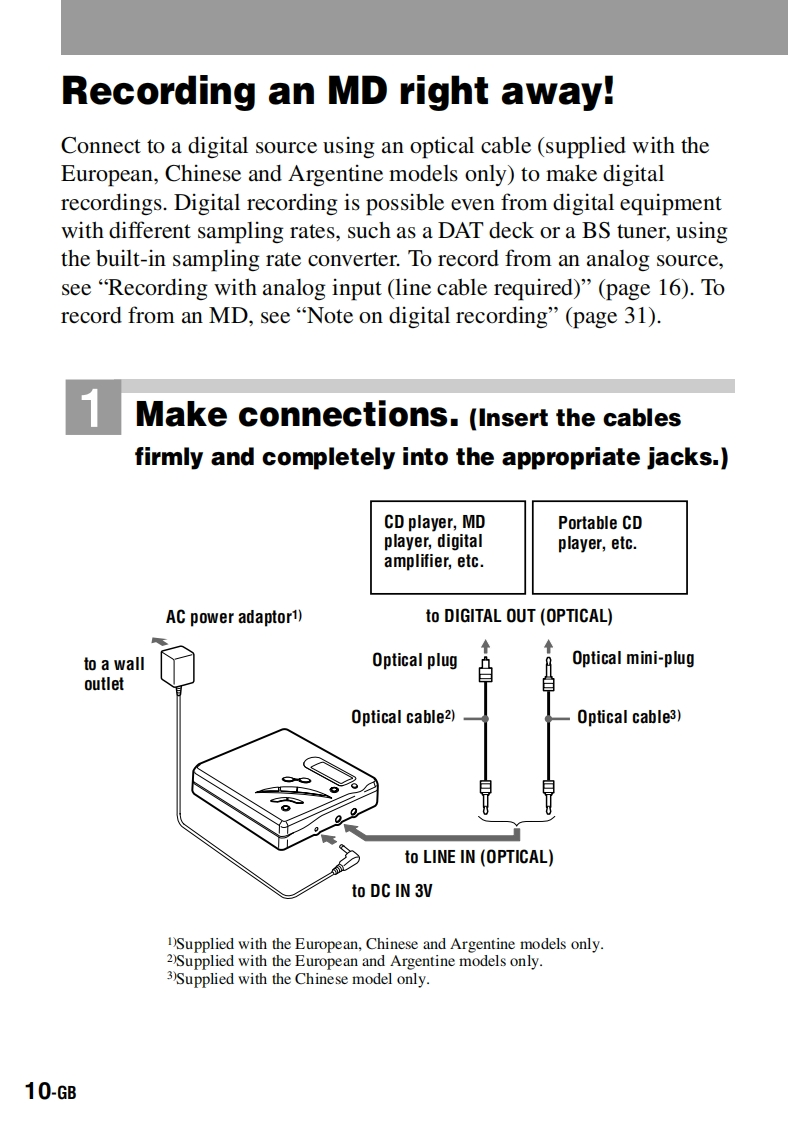 Recording an MD right away!

Connect to a digital source using an optical cable (supplied with the European, Chinese and Argentine models only) to make digital recordings. Digital recording is possible even from digital equipment with different sampling rates, such as a DAT deck or a BS tuner, using the built-in sampling rate converter. To record from an analog source, see “Recording with analog input (line cable required)” (page 16). To record from an MD, see “Note on digital recording” (page 31).

1 Make connections. (Insert the cables firmly and completely into the appropriate jacks.)

CD player, MD player, digital amplifier, etc.

Portable CD player, etc.

AC power adaptor$^{1)}$

to DIGITAL OUT (OPTICAL)

to a wall outlet

Optical plug

Optical mini-plug

Optical cable$^{2)}$

Optical cable$^{3)}$

to LINE IN (OPTICAL)

to DC IN 3V

$^{1)}$Supplied with the European, Chinese and Argentine models only.
$^{2)}$Supplied with the European and Argentine models only.
$^{3)}$Supplied with the Chinese model only.

10-GB