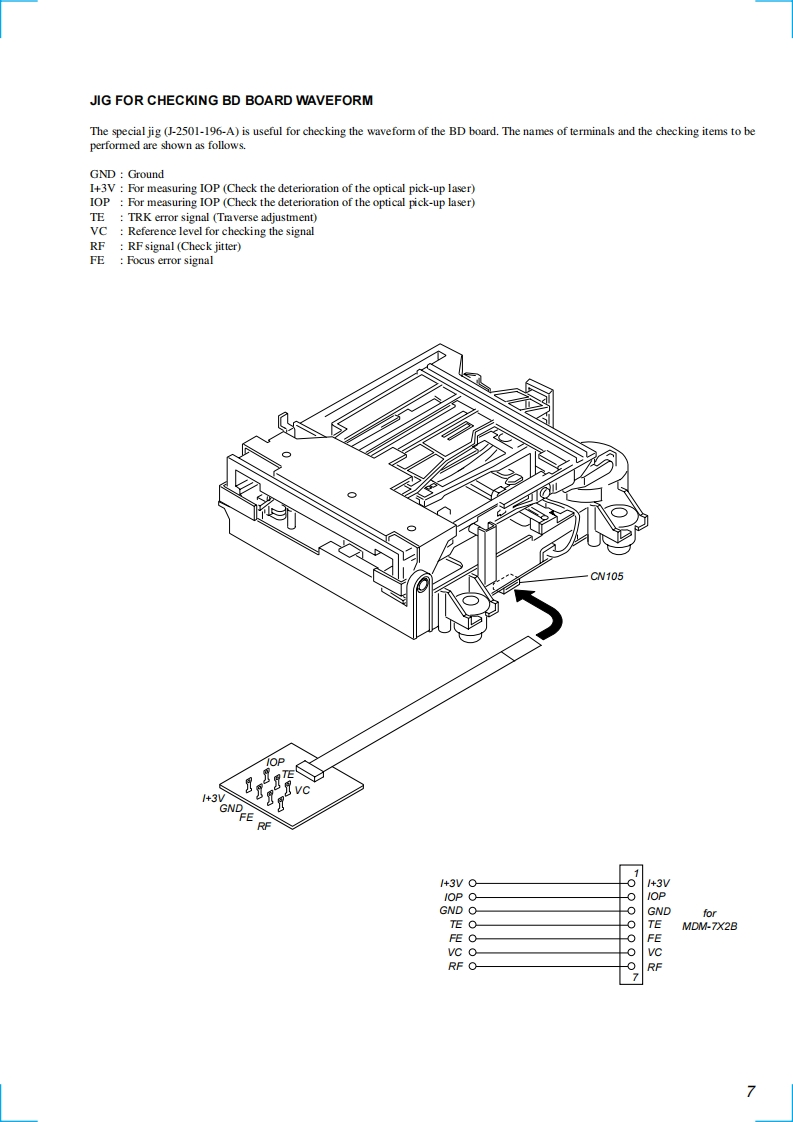 JIG FOR CHECKING BD BOARD WAVEFORM

The special jig (J-2501-196-A) is useful for checking the waveform of the BD board. The names of terminals and the checking items to be performed are shown as follows.

GND : Ground
I+3V : For measuring IOP (Check the deterioration of the optical pick-up laser)
IOP : For measuring IOP (Check the deterioration of the optical pick-up laser)
TE : TRK error signal (Traverse adjustment)
VC : Reference level for checking the signal
RF : RF signal (Check jitter)
FE : Focus error signal

CN105

IOP
TE
VC
I+3V
GND
FE
RF

I+3V
IOP
GND
TE
FE
VC
RF

1
I+3V
IOP
GND
TE
FE
VC
RF
7

for
MDM-7X2B

7