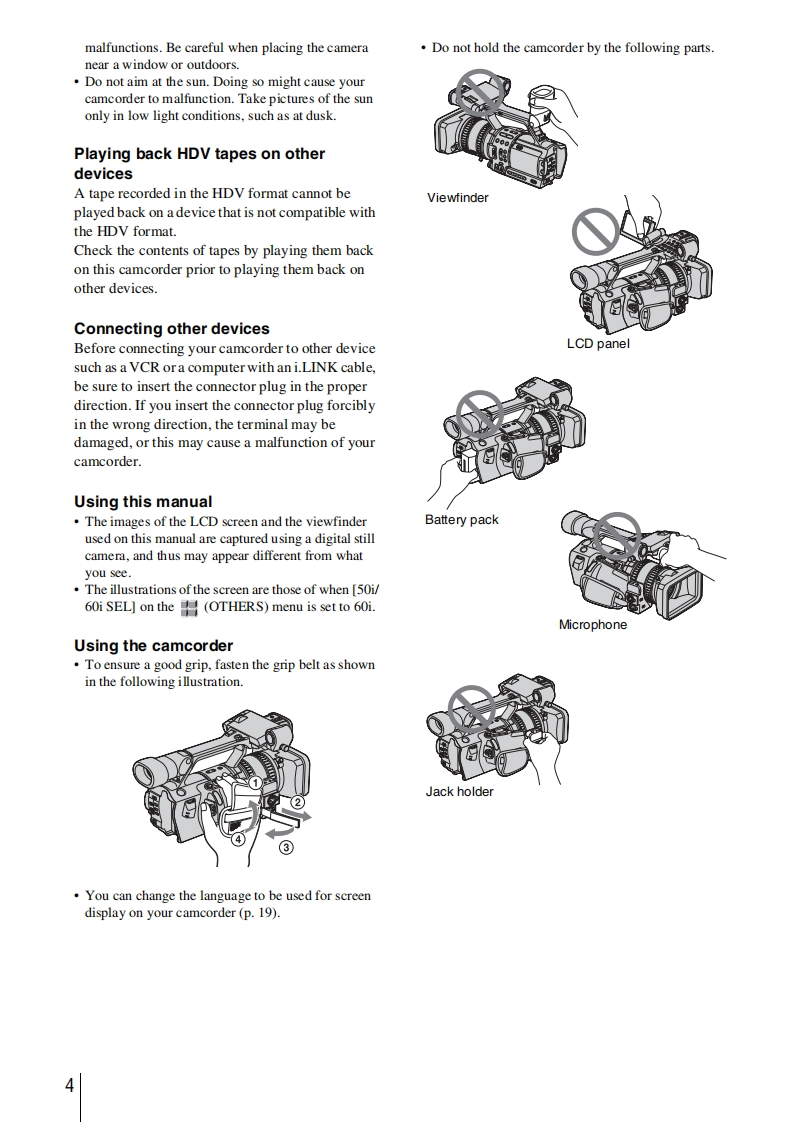 malfunctions. Be careful when placing the camera near a window or outdoors.
• Do not aim at the sun. Doing so might cause your camcorder to malfunction. Take pictures of the sun only in low light conditions, such as at dusk.

Playing back HDV tapes on other devices
A tape recorded in the HDV format cannot be played back on a device that is not compatible with the HDV format.
Check the contents of tapes by playing them back on this camcorder prior to playing them back on other devices.

Connecting other devices
Before connecting your camcorder to other device such as a VCR or a computer with an i.LINK cable, be sure to insert the connector plug in the proper direction. If you insert the connector plug forcibly in the wrong direction, the terminal may be damaged, or this may cause a malfunction of your camcorder.

Using this manual
• The images of the LCD screen and the viewfinder used on this manual are captured using a digital still camera, and thus may appear different from what you see.
• The illustrations of the screen are those of when [50i/60i SEL] on the (OTHERS) menu is set to 60i.

Using the camcorder
• To ensure a good grip, fasten the grip belt as shown in the following illustration.

① ② ③ ④

• You can change the language to be used for screen display on your camcorder (p. 19).

• Do not hold the camcorder by the following parts.

Viewfinder

LCD panel

Battery pack

Microphone

Jack holder

4