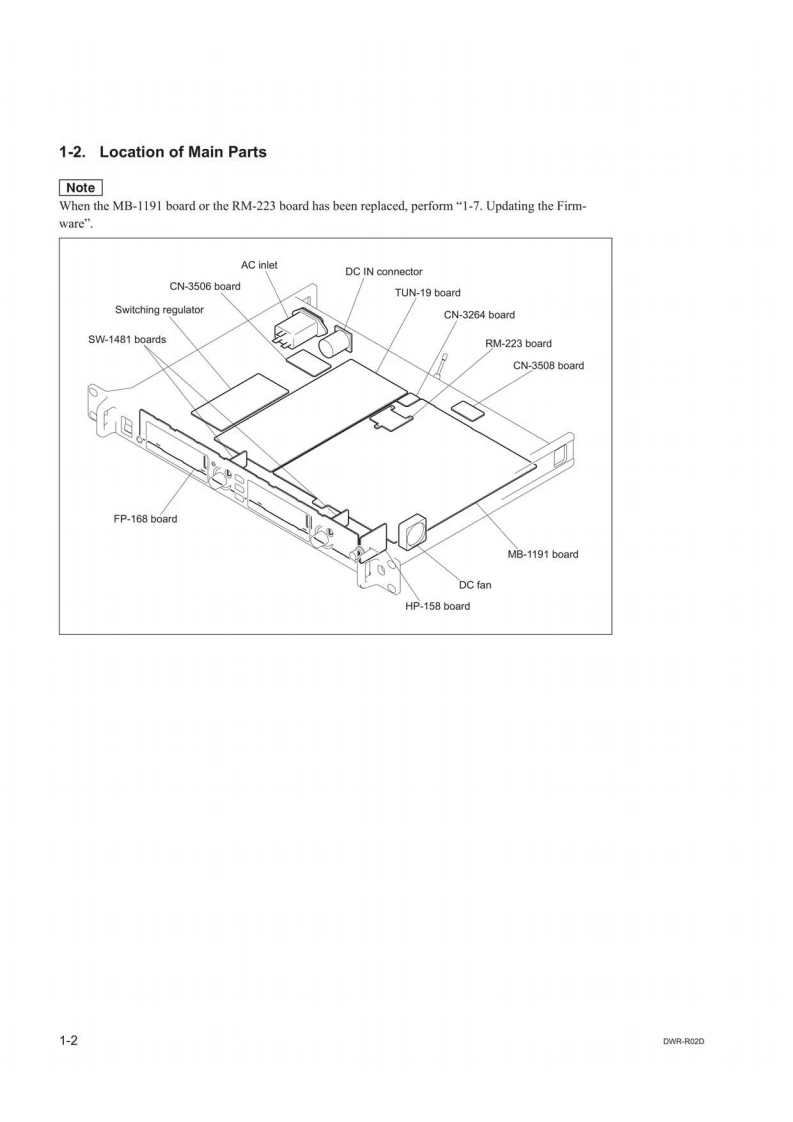 1-2. Location of Main Parts

Note

When the MB-1191 board or the RM-223 board has been replaced, perform “1-7. Updating the Firmware”.

AC inlet
DC IN connector
CN-3506 board
TUN-19 board
Switching regulator
CN-3264 board
SW-1481 boards
RM-223 board
CN-3508 board
FP-168 board
MB-1191 board
DC fan
HP-158 board

1-2

DWR-R02D