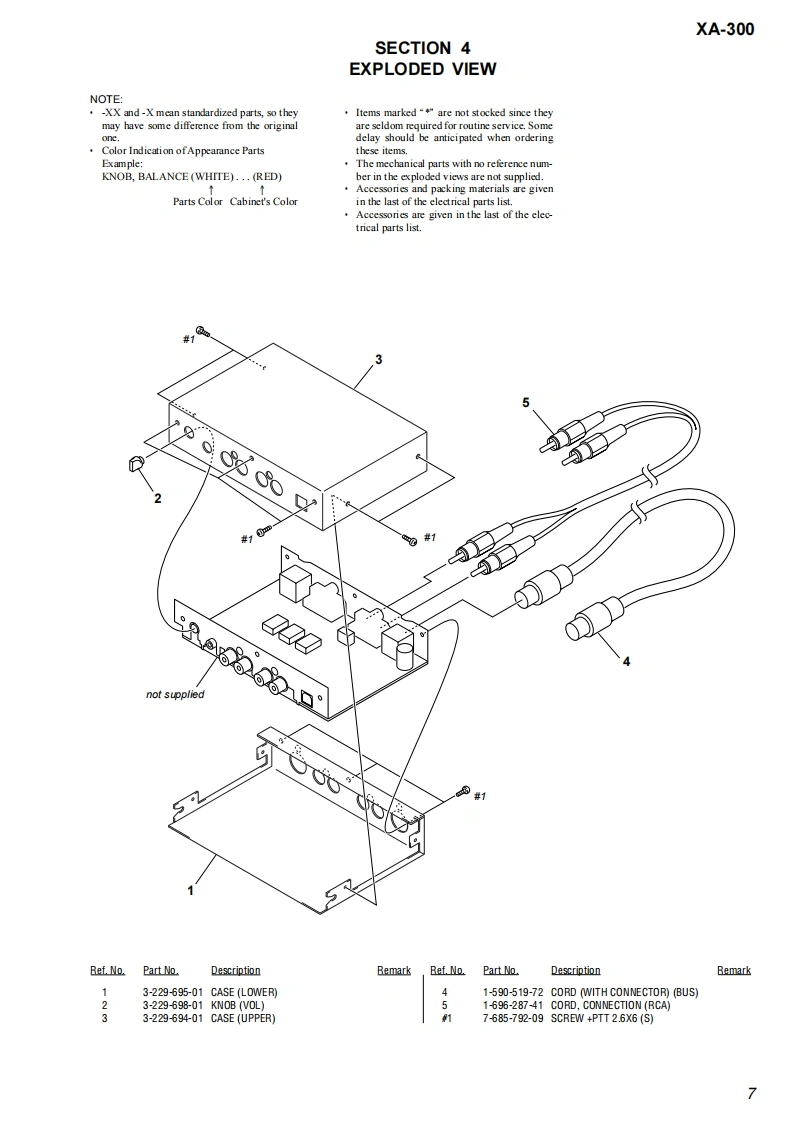 XA-300

SECTION 4
EXPLODED VIEW

NOTE:
• -XX and -X mean standardized parts, so they may have some difference from the original one.
• Color Indication of Appearance Parts
Example:
KNOB, BALANCE (WHITE) . . . (RED)
↑ ↑
Parts Color Cabinet's Color

• Items marked "*" are not stocked since they are seldom required for routine service. Some delay should be anticipated when ordering these items.
• The mechanical parts with no reference number in the exploded views are not supplied.
• Accessories and packing materials are given in the last of the electrical parts list.
• Accessories are given in the last of the electrical parts list.

#1
3
5
2
#1
#1
4
not supplied
#1
1

| Ref. No. | Part No. | Description | Remark |
|---|---|---|---|
| 1 | 3-229-695-01 | CASE (LOWER) | |
| 2 | 3-229-698-01 | KNOB (VOL) | |
| 3 | 3-229-694-01 | CASE (UPPER) | |

| Ref. No. | Part No. | Description | Remark |
|---|---|---|---|
| 4 | 1-590-519-72 | CORD (WITH CONNECTOR) (BUS) | |
| 5 | 1-696-287-41 | CORD, CONNECTION (RCA) | |
| #1 | 7-685-792-09 | SCREW +PTT 2.6X6 (S) | |

7