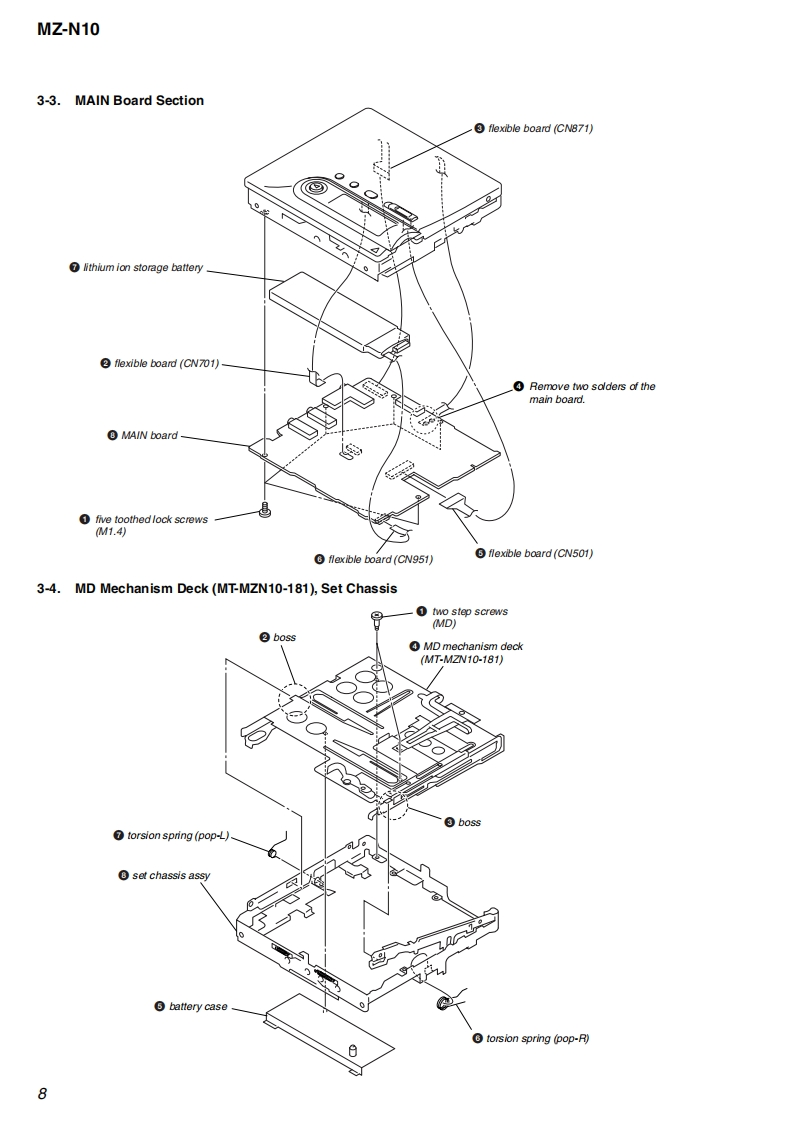 MZ-N10

3-3. MAIN Board Section

❸ flexible board (CN871)

❼ lithium ion storage battery

❷ flexible board (CN701)

❹ Remove two solders of the main board.

❽ MAIN board

❶ five toothed lock screws (M1.4)

❻ flexible board (CN951)

❺ flexible board (CN501)

3-4. MD Mechanism Deck (MT-MZN10-181), Set Chassis

❶ two step screws (MD)

❷ boss

❹ MD mechanism deck (MT-MZN10-181)

❸ boss

❼ torsion spring (pop-L)

❽ set chassis assy

❺ battery case

❻ torsion spring (pop-R)

8