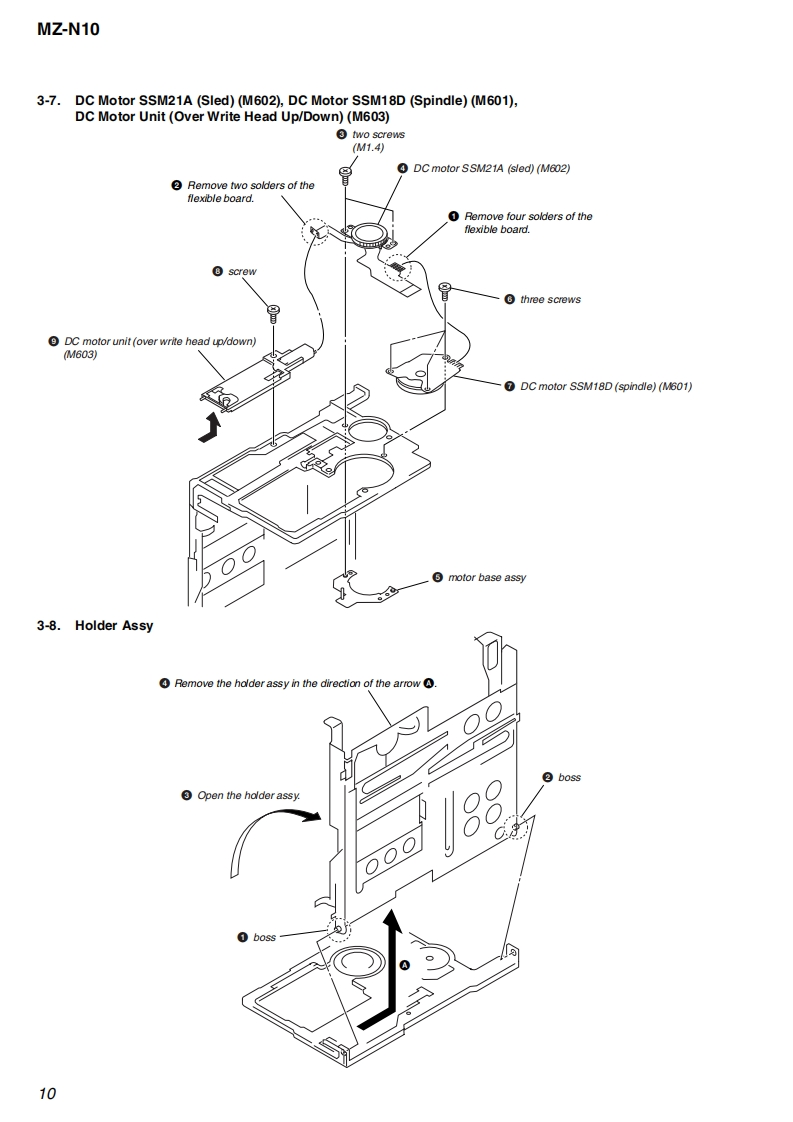 MZ-N10

3-7. DC Motor SSM21A (Sled) (M602), DC Motor SSM18D (Spindle) (M601), DC Motor Unit (Over Write Head Up/Down) (M603)

❸ two screws (M1.4)

❹ DC motor SSM21A (sled) (M602)

❷ Remove two solders of the flexible board.

❶ Remove four solders of the flexible board.

❽ screw

❻ three screws

❾ DC motor unit (over write head up/down) (M603)

❼ DC motor SSM18D (spindle) (M601)

❺ motor base assy

3-8. Holder Assy

❹ Remove the holder assy in the direction of the arrow Ⓐ.

❷ boss

❸ Open the holder assy.

❶ boss

Ⓐ

10