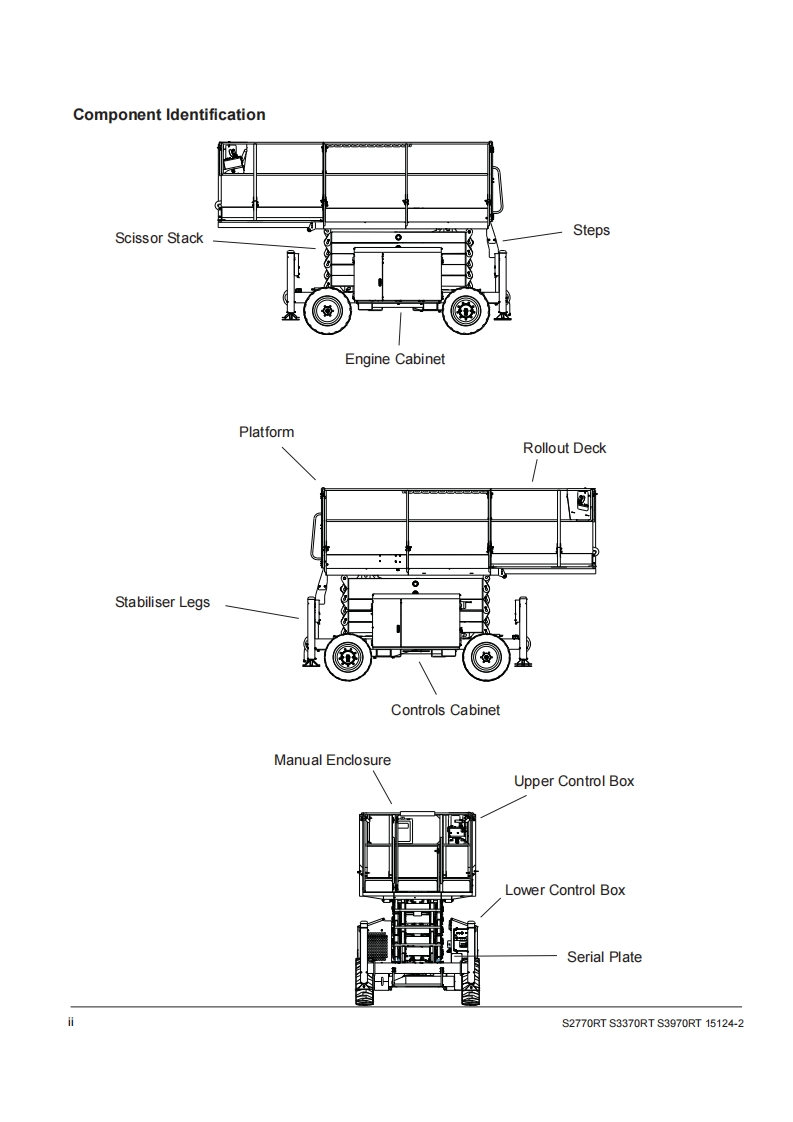 Component Identification

Scissor Stack

Steps

Engine Cabinet

Platform

Rollout Deck

Stabiliser Legs

Controls Cabinet

Manual Enclosure

Upper Control Box

Lower Control Box

Serial Plate

ii

S2770RT S3370RT S3970RT 15124-2