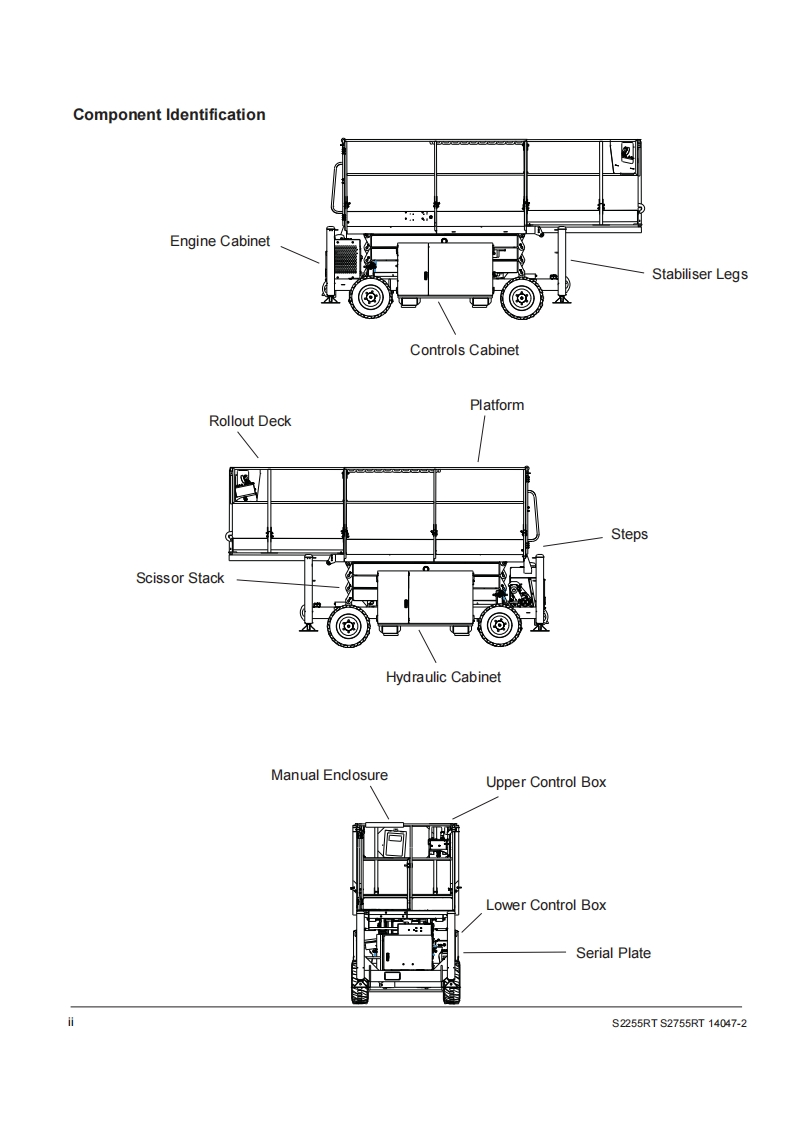 Component Identification

Engine Cabinet

Stabiliser Legs

Controls Cabinet

Rollout Deck

Platform

Steps

Scissor Stack

Hydraulic Cabinet

Manual Enclosure

Upper Control Box

Lower Control Box

Serial Plate

ii

S2255RT S2755RT 14047-2