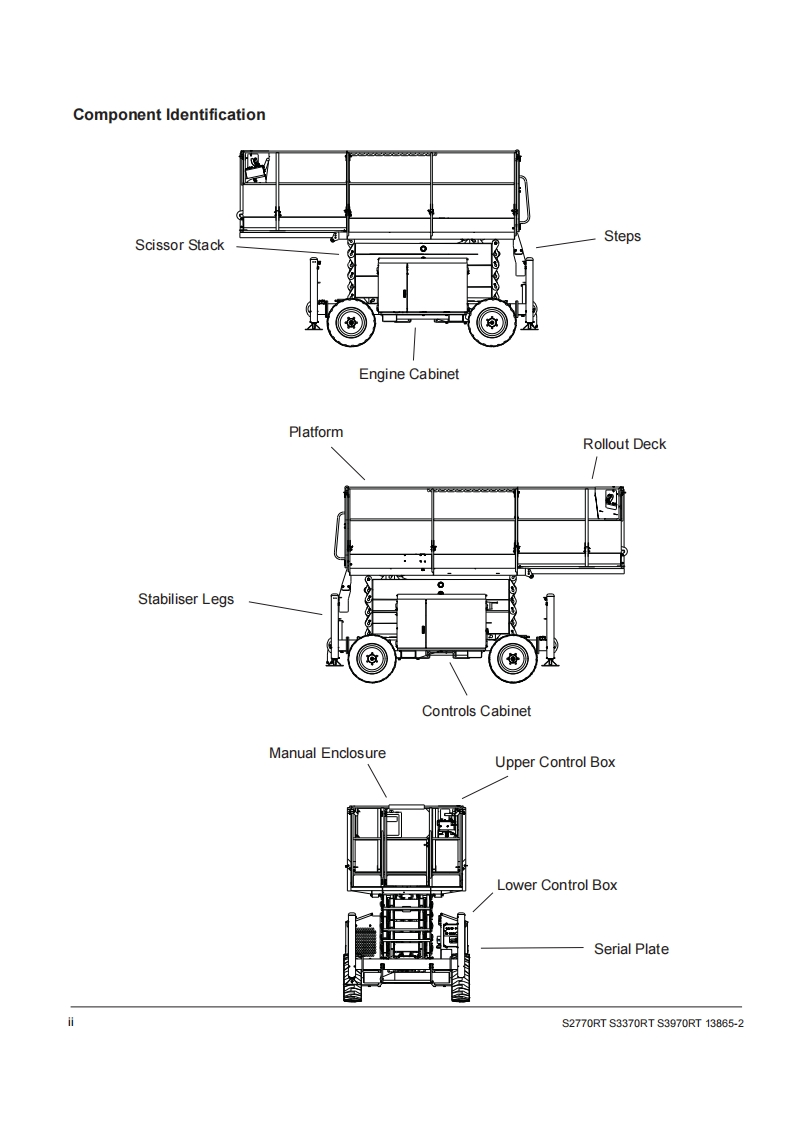 Component Identification

Scissor Stack

Steps

Engine Cabinet

Platform

Rollout Deck

Stabiliser Legs

Controls Cabinet

Manual Enclosure

Upper Control Box

Lower Control Box

Serial Plate

ii

S2770RT S3370RT S3970RT 13865-2