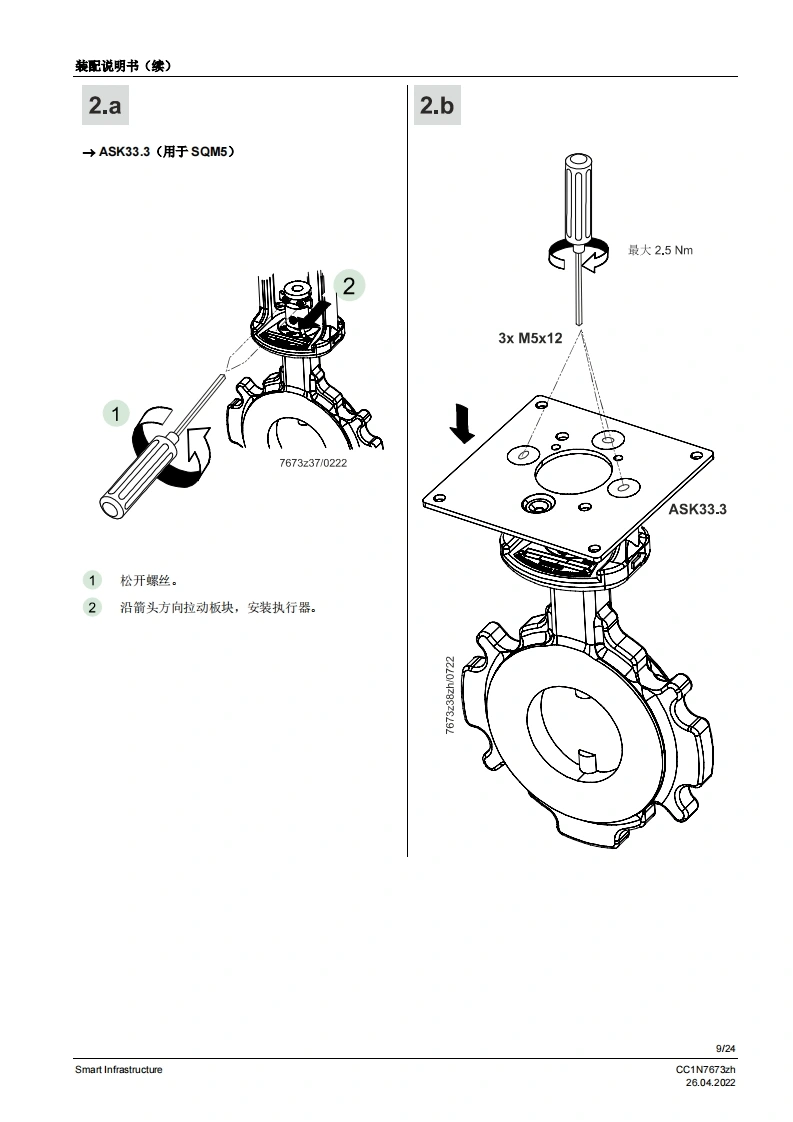 装配说明书（续）

2.a

→ ASK33.3（用于 SQM5）

2

1

7673z37/0222

1 松开螺丝。

2 沿箭头方向拉动板块，安装执行器。

2.b

最大 2.5 Nm

3x M5x12

ASK33.3

7673z38zh/0722

9/24

Smart Infrastructure

CC1N7673zh
26.04.2022