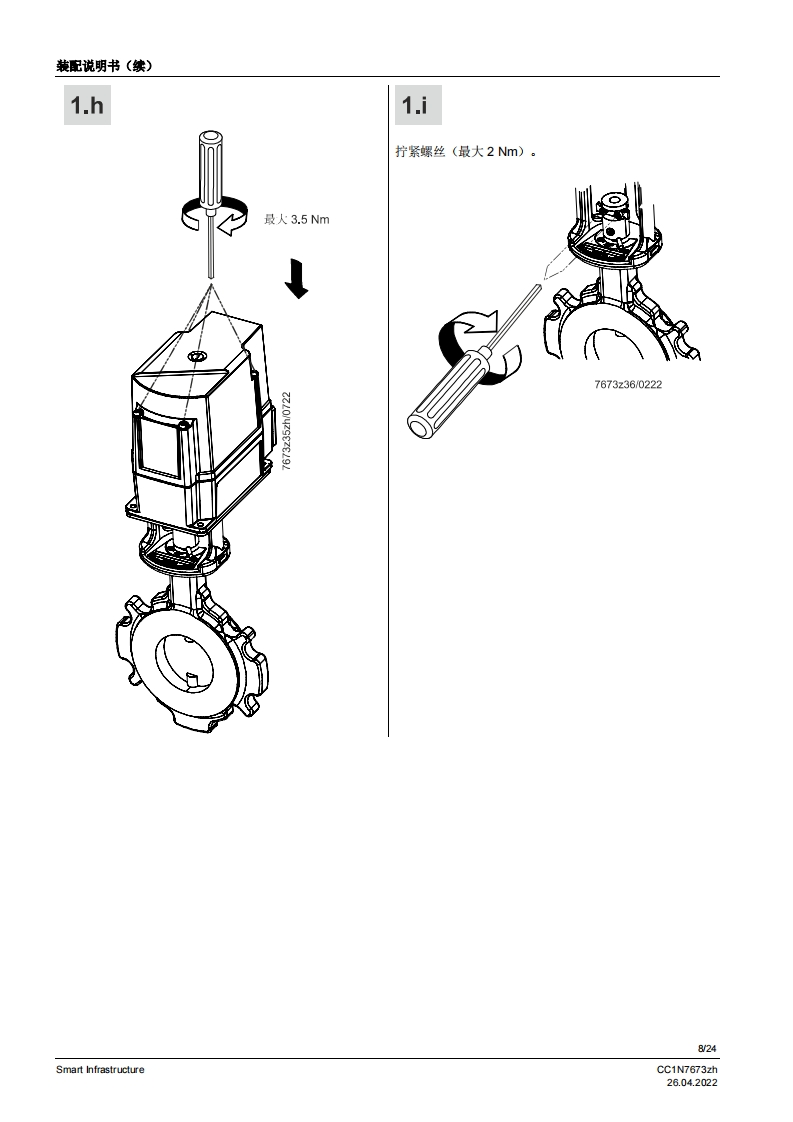 装配说明书（续）

1.h

最大 3.5 Nm

7673z35zh/0722

1.i

拧紧螺丝（最大 2 Nm）。

7673z36/0222

8/24

Smart Infrastructure

CC1N7673zh
26.04.2022