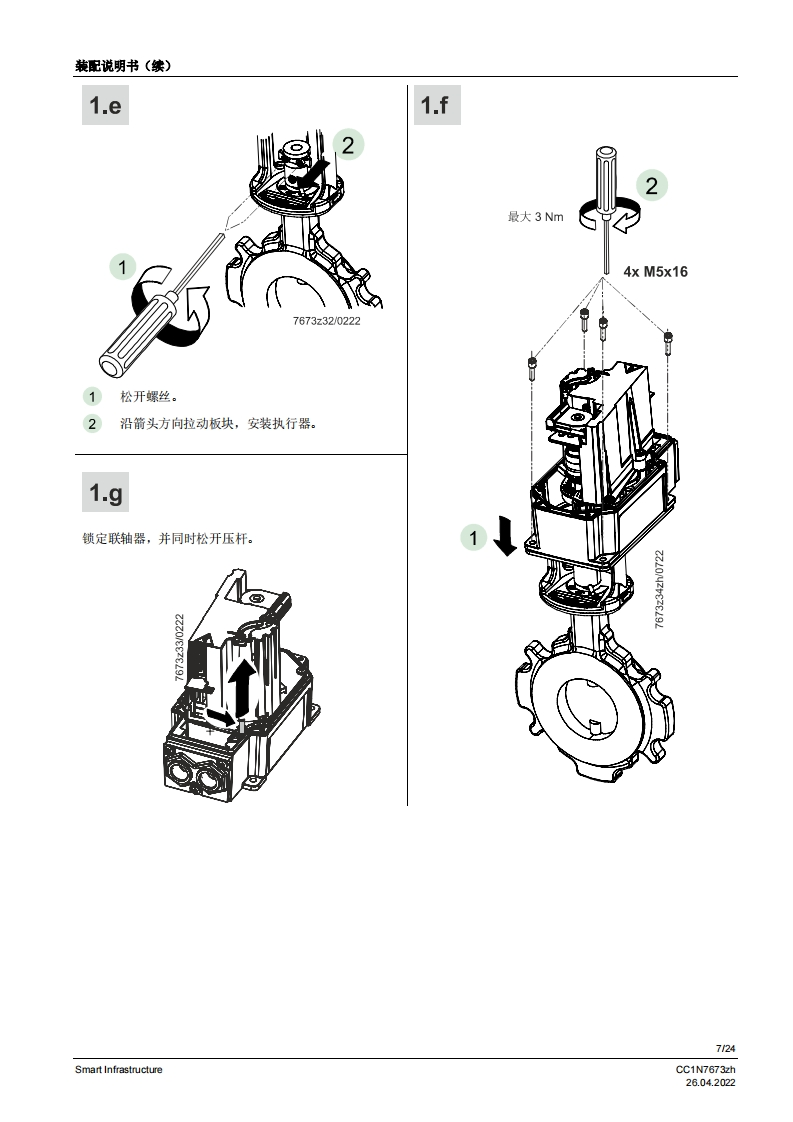 装配说明书（续）

1.e

2

1

7673z32/0222

1 松开螺丝。

2 沿箭头方向拉动板块，安装执行器。

1.g

锁定联轴器，并同时松开压杆。

7673z33/0222

1.f

2

最大 3 Nm

4x M5x16

1

7673z34zh/0722

7/24

Smart Infrastructure

CC1N7673zh
26.04.2022