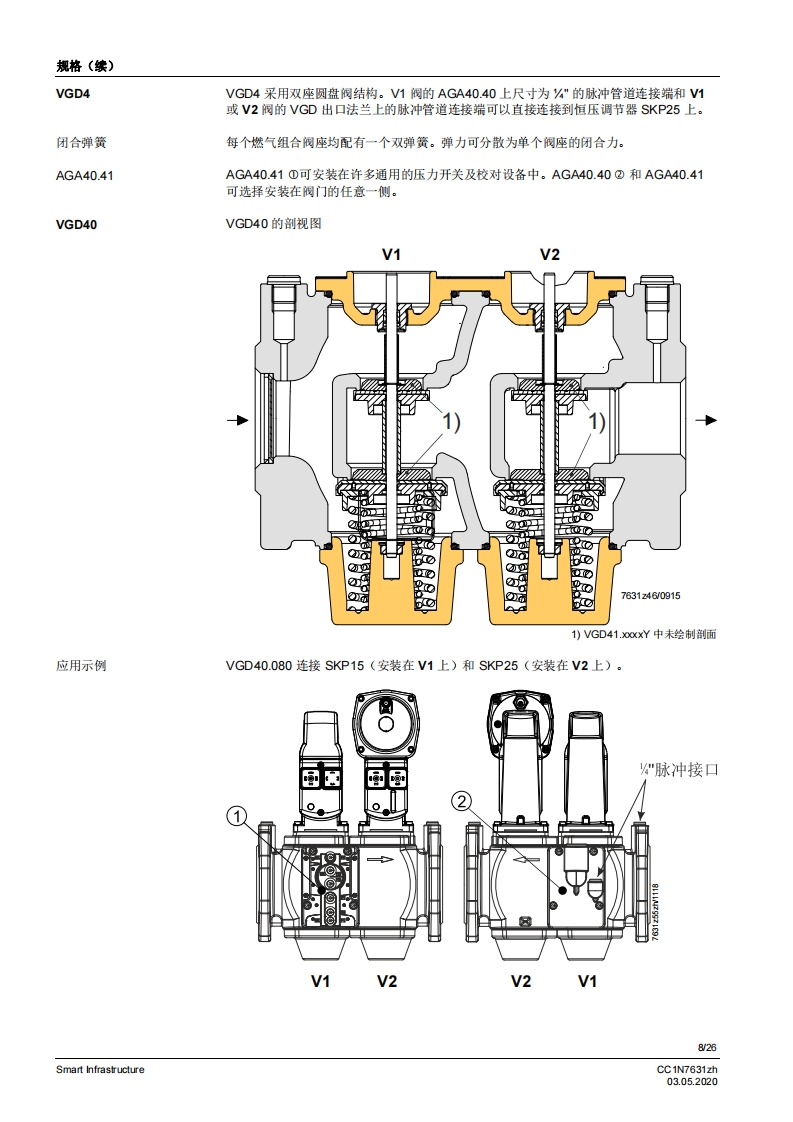 规格（续）

VGD4

VGD4 采用双座圆盘阀结构。V1 阀的 AGA40.40 上尺寸为 ¼" 的脉冲管道连接端和 V1 或 V2 阀的 VGD 出口法兰上的脉冲管道连接端可以直接连接到恒压调节器 SKP25 上。

闭合弹簧

每个燃气组合阀座均配有一个双弹簧。弹力可分散为单个阀座的闭合力。

AGA40.41

AGA40.41 ①可安装在许多通用的压力开关及校对设备中。AGA40.40 ② 和 AGA40.41 可选择安装在阀门的任意一侧。

VGD40

VGD40 的剖视图

V1

V2

1)

1)

7631z46/0915

1) VGD41.xxxxY 中未绘制剖面

应用示例

VGD40.080 连接 SKP15（安装在 V1 上）和 SKP25（安装在 V2 上）。

①

②

¼"脉冲接口

7631z55zh/1118

V1 V2

V2 V1

8/26

Smart Infrastructure

CC1N7631zh
03.05.2020