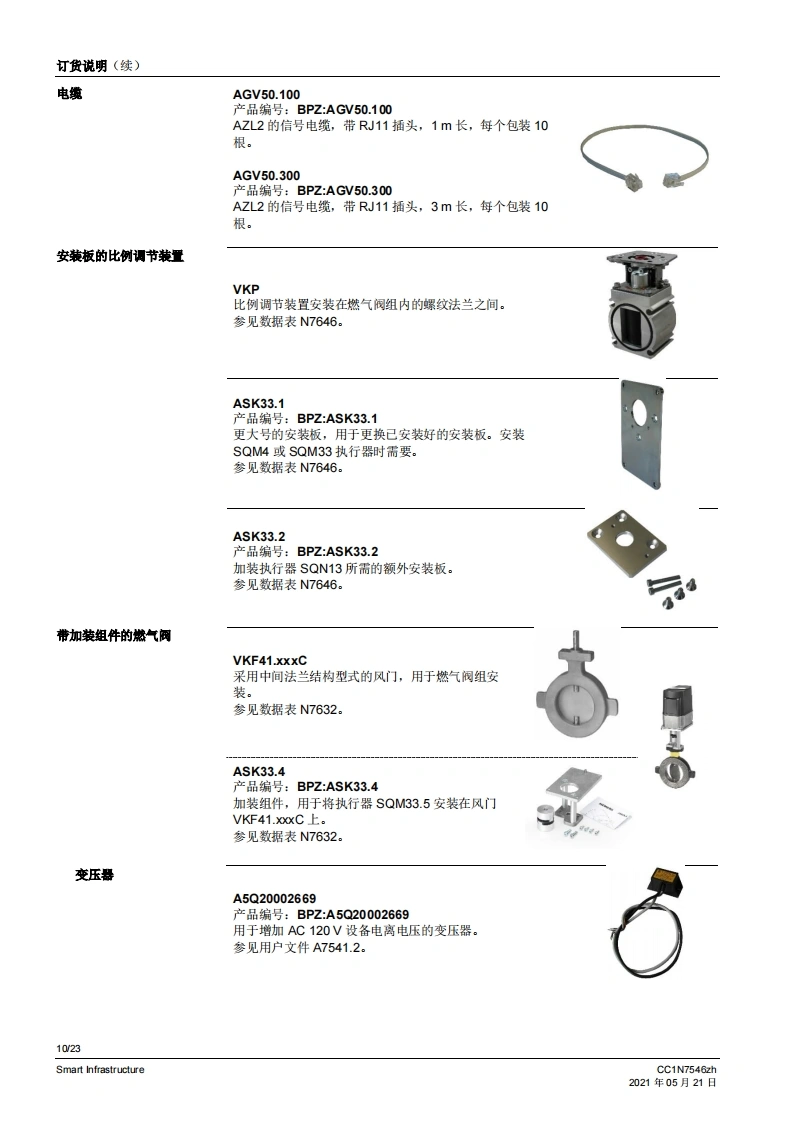 订货说明（续）

电缆

AGV50.100
产品编号：BPZ:AGV50.100
AZL2 的信号电缆，带 RJ11 插头，1 m 长，每个包装 10 根。

AGV50.300
产品编号：BPZ:AGV50.300
AZL2 的信号电缆，带 RJ11 插头，3 m 长，每个包装 10 根。

安装板的比例调节装置

VKP
比例调节装置安装在燃气阀组内的螺纹法兰之间。
参见数据表 N7646。

ASK33.1
产品编号：BPZ:ASK33.1
更大号的安装板，用于更换已安装好的安装板。安装 SQM4 或 SQM33 执行器时需要。
参见数据表 N7646。

ASK33.2
产品编号：BPZ:ASK33.2
加装执行器 SQN13 所需的额外安装板。
参见数据表 N7646。

带加装组件的燃气阀

VKF41.xxxC
采用中间法兰结构型式的风门，用于燃气阀组安装。
参见数据表 N7632。

ASK33.4
产品编号：BPZ:ASK33.4
加装组件，用于将执行器 SQM33.5 安装在风门 VKF41.xxxC 上。
参见数据表 N7632。

变压器

A5Q20002669
产品编号：BPZ:A5Q20002669
用于增加 AC 120 V 设备电离电压的变压器。
参见用户文件 A7541.2。

10/23
Smart Infrastructure
CC1N7546zh
2021 年 05 月 21 日