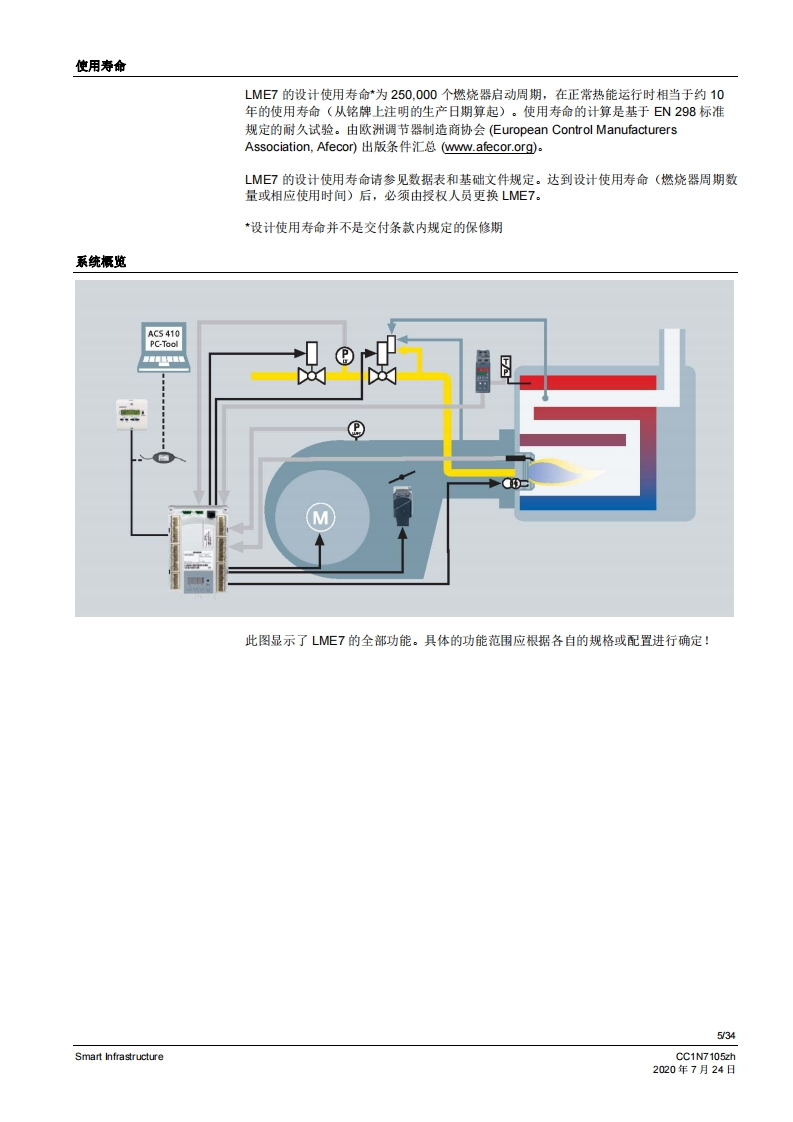 使用寿命

LME7 的设计使用寿命*为 250,000 个燃烧器启动周期，在正常热能运行时相当于约 10 年的使用寿命（从铭牌上注明的生产日期算起）。使用寿命的计算是基于 EN 298 标准规定的耐久试验。由欧洲调节器制造商协会 (European Control Manufacturers Association, Afecor) 出版条件汇总 (www.afecor.org)。

LME7 的设计使用寿命请参见数据表和基础文件规定。达到设计使用寿命（燃烧器周期数量或相应使用时间）后，必须由授权人员更换 LME7。

*设计使用寿命并不是交付条款内规定的保修期

系统概览

ACS 410
PC-Tool

P

P

P

M

此图显示了 LME7 的全部功能。具体的功能范围应根据各自的规格或配置进行确定！

5/34

Smart Infrastructure

CC1N7105zh
2020 年 7 月 24 日