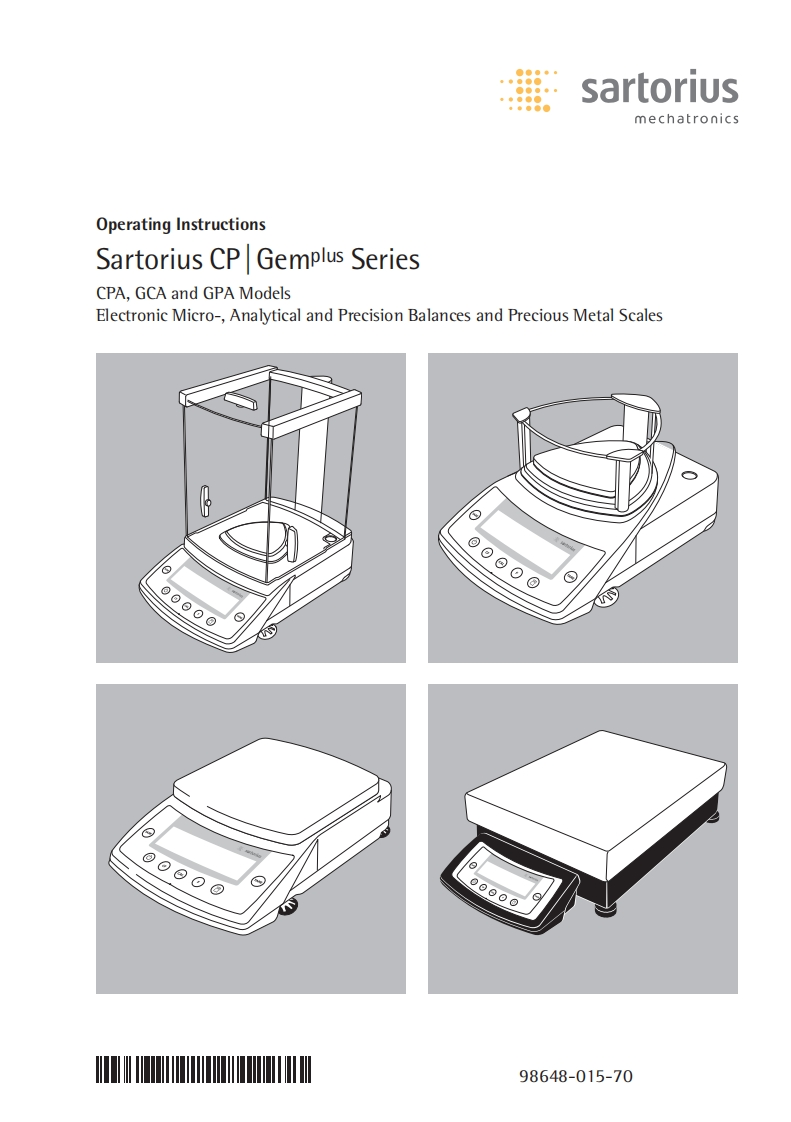 sartorius
mechatronics

Operating Instructions

Sartorius CP | Gem$^{plus}$ Series

CPA, GCA and GPA Models
Electronic Micro-, Analytical and Precision Balances and Precious Metal Scales

98648-015-70