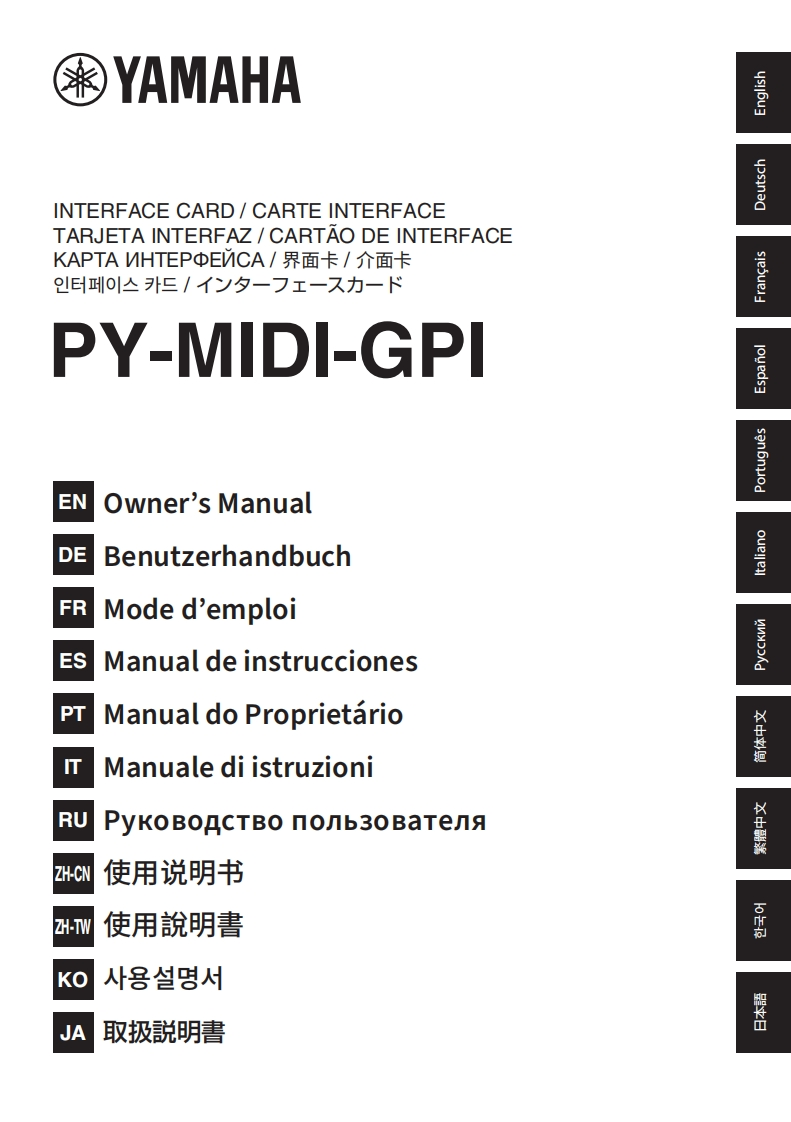 YAMAHA

INTERFACE CARD / CARTE INTERFACE
TARJETA INTERFAZ / CARTÃO DE INTERFACE
КАРТА ИНТЕРФЕЙСА / 界面卡 / 介面卡
인터페이스 카드 / インターフェースカード

PY-MIDI-GPI

EN Owner's Manual
DE Benutzerhandbuch
FR Mode d'emploi
ES Manual de instrucciones
PT Manual do Proprietário
IT Manuale di istruzioni
RU Руководство пользователя
ZH-CN 使用说明书
ZH-TW 使用說明書
KO 사용설명서
JA 取扱説明書

English
Deutsch
Français
Español
Português
Italiano
Русский
简体中文
繁體中文
한국어
日本語