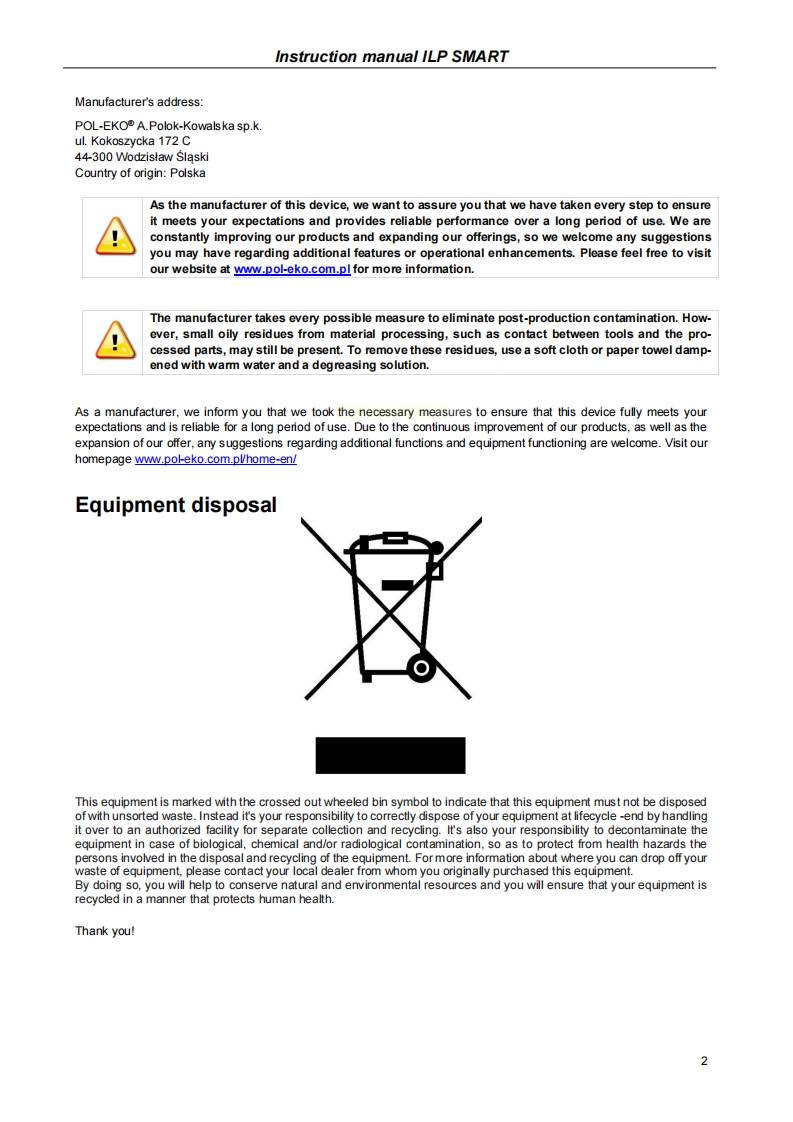 Instruction manual ILP SMART

Manufacturer's address:

POL-EKO® A.Polok-Kowalska sp.k.
ul. Kokoszycka 172 C
44-300 Wodzisław Śląski
Country of origin: Polska

As the manufacturer of this device, we want to assure you that we have taken every step to ensure it meets your expectations and provides reliable performance over a long period of use. We are constantly improving our products and expanding our offerings, so we welcome any suggestions you may have regarding additional features or operational enhancements. Please feel free to visit our website at www.pol-eko.com.pl for more information.

The manufacturer takes every possible measure to eliminate post-production contamination. However, small oily residues from material processing, such as contact between tools and the processed parts, may still be present. To remove these residues, use a soft cloth or paper towel dampened with warm water and a degreasing solution.

As a manufacturer, we inform you that we took the necessary measures to ensure that this device fully meets your expectations and is reliable for a long period of use. Due to the continuous improvement of our products, as well as the expansion of our offer, any suggestions regarding additional functions and equipment functioning are welcome. Visit our homepage www.pol-eko.com.pl/home-en/

Equipment disposal

This equipment is marked with the crossed out wheeled bin symbol to indicate that this equipment must not be disposed of with unsorted waste. Instead it's your responsibility to correctly dispose of your equipment at lifecycle -end by handling it over to an authorized facility for separate collection and recycling. It's also your responsibility to decontaminate the equipment in case of biological, chemical and/or radiological contamination, so as to protect from health hazards the persons involved in the disposal and recycling of the equipment. For more information about where you can drop off your waste of equipment, please contact your local dealer from whom you originally purchased this equipment.
By doing so, you will help to conserve natural and environmental resources and you will ensure that your equipment is recycled in a manner that protects human health.

Thank you!

2