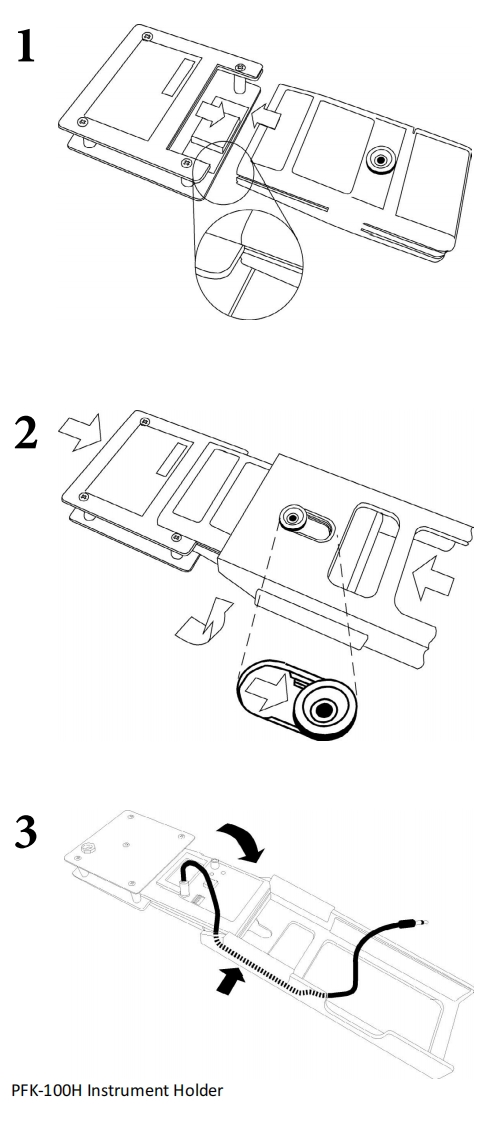 1

2

3

PFK-100H Instrument Holder