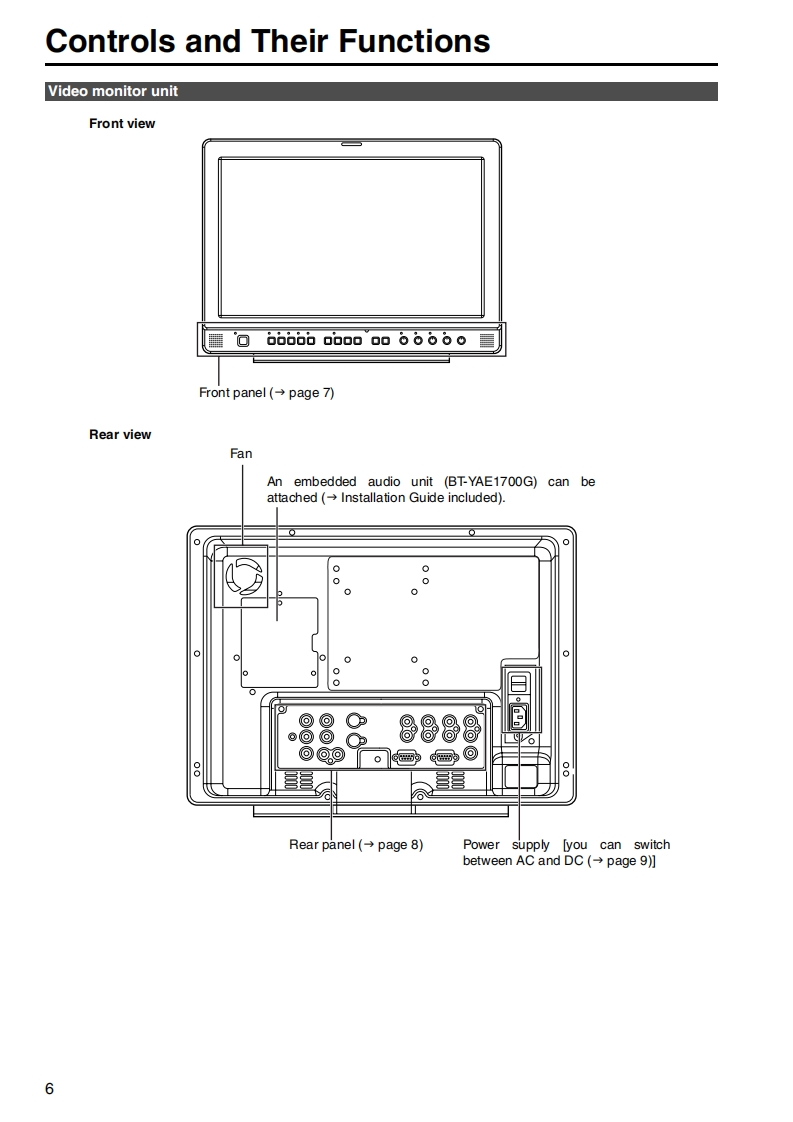 Controls and Their Functions

Video monitor unit

Front view

Front panel (→ page 7)

Rear view

Fan

An embedded audio unit (BT-YAE1700G) can be attached (→ Installation Guide included).

Rear panel (→ page 8)

Power supply [you can switch between AC and DC (→ page 9)]

6