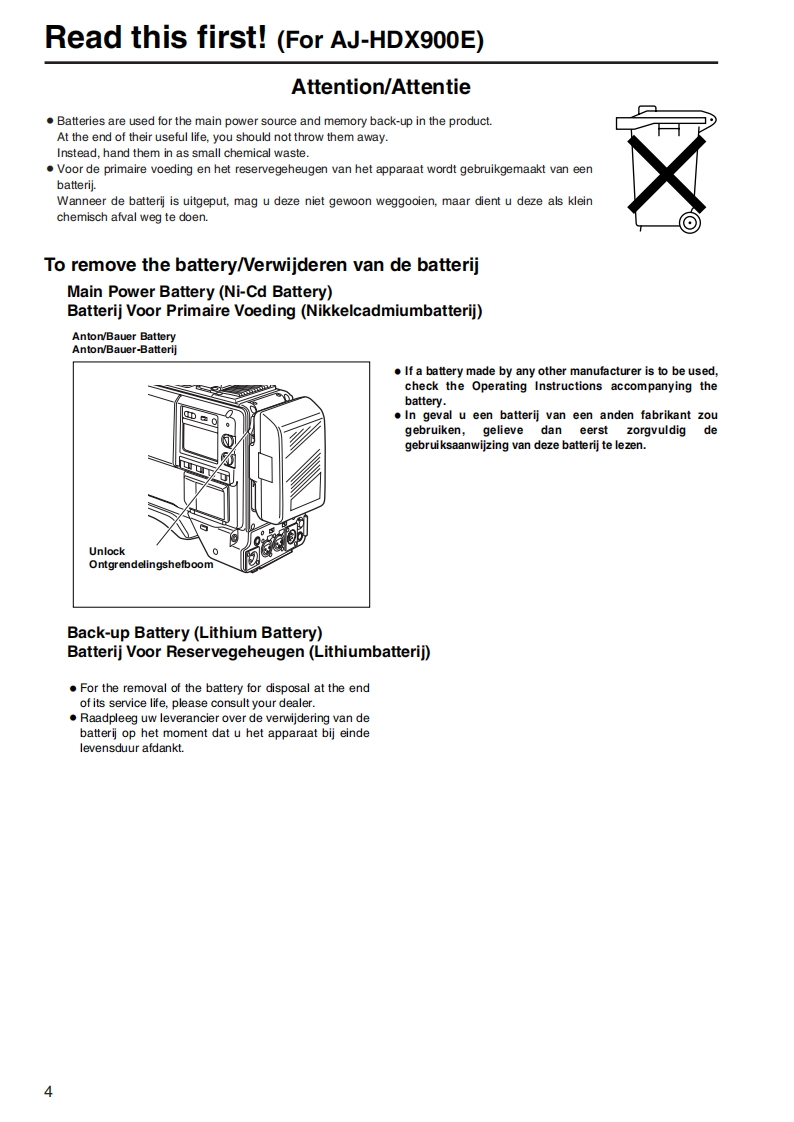 Read this first! (For AJ-HDX900E)

Attention/Attentie

● Batteries are used for the main power source and memory back-up in the product. At the end of their useful life, you should not throw them away. Instead, hand them in as small chemical waste.
● Voor de primaire voeding en het reservegeheugen van het apparaat wordt gebruikgemaakt van een batterij. Wanneer de batterij is uitgeput, mag u deze niet gewoon weggooien, maar dient u deze als klein chemisch afval weg te doen.

To remove the battery/Verwijderen van de batterij

Main Power Battery (Ni-Cd Battery)
Batterij Voor Primaire Voeding (Nikkelcadmiumbatterij)

Anton/Bauer Battery
Anton/Bauer-Batterij

Unlock
Ontgrendelingshefboom

● If a battery made by any other manufacturer is to be used, check the Operating Instructions accompanying the battery.
● In geval u een batterij van een anden fabrikant zou gebruiken, gelieve dan eerst zorgvuldig de gebruiksaanwijzing van deze batterij te lezen.

Back-up Battery (Lithium Battery)
Batterij Voor Reservegeheugen (Lithiumbatterij)

● For the removal of the battery for disposal at the end of its service life, please consult your dealer.
● Raadpleeg uw leverancier over de verwijdering van de batterij op het moment dat u het apparaat bij einde levensduur afdankt.

4