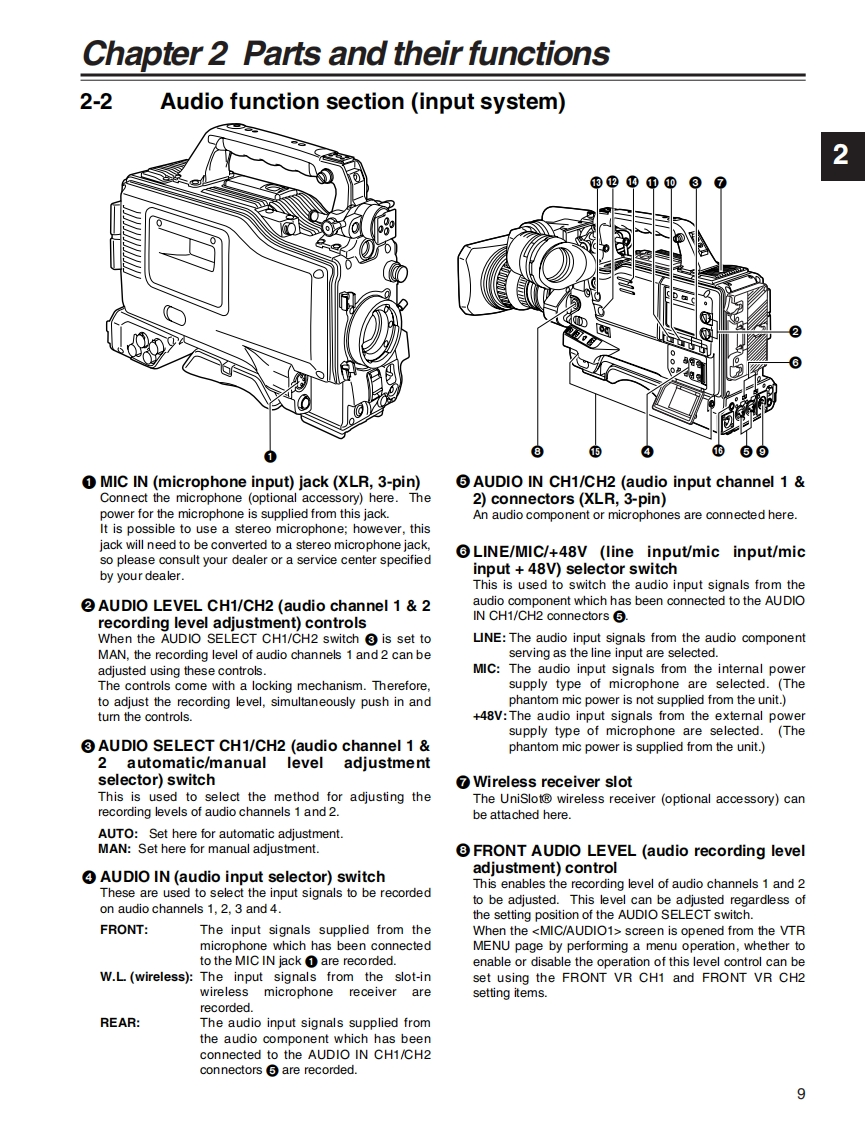 Chapter 2 Parts and their functions

2-2 Audio function section (input system)

2

⓭ ⓬ ⓮ ⓫ ❿ ❸ ❼

❷

❻

❶

❽ ⓯ ❹ ⓰ ❺ ❾

❶ MIC IN (microphone input) jack (XLR, 3-pin)
Connect the microphone (optional accessory) here. The power for the microphone is supplied from this jack.
It is possible to use a stereo microphone; however, this jack will need to be converted to a stereo microphone jack, so please consult your dealer or a service center specified by your dealer.

❷ AUDIO LEVEL CH1/CH2 (audio channel 1 & 2 recording level adjustment) controls
When the AUDIO SELECT CH1/CH2 switch ❸ is set to MAN, the recording level of audio channels 1 and 2 can be adjusted using these controls.
The controls come with a locking mechanism. Therefore, to adjust the recording level, simultaneously push in and turn the controls.

❸ AUDIO SELECT CH1/CH2 (audio channel 1 & 2 automatic/manual level adjustment selector) switch
This is used to select the method for adjusting the recording levels of audio channels 1 and 2.
AUTO: Set here for automatic adjustment.
MAN: Set here for manual adjustment.

❹ AUDIO IN (audio input selector) switch
These are used to select the input signals to be recorded on audio channels 1, 2, 3 and 4.
FRONT: The input signals supplied from the microphone which has been connected to the MIC IN jack ❶ are recorded.
W.L. (wireless): The input signals from the slot-in wireless microphone receiver are recorded.
REAR: The audio input signals supplied from the audio component which has been connected to the AUDIO IN CH1/CH2 connectors ❺ are recorded.

❺ AUDIO IN CH1/CH2 (audio input channel 1 & 2) connectors (XLR, 3-pin)
An audio component or microphones are connected here.

❻ LINE/MIC/+48V (line input/mic input/mic input + 48V) selector switch
This is used to switch the audio input signals from the audio component which has been connected to the AUDIO IN CH1/CH2 connectors ❺.
LINE: The audio input signals from the audio component serving as the line input are selected.
MIC: The audio input signals from the internal power supply type of microphone are selected. (The phantom mic power is not supplied from the unit.)
+48V: The audio input signals from the external power supply type of microphone are selected. (The phantom mic power is supplied from the unit.)

❼ Wireless receiver slot
The UniSlot® wireless receiver (optional accessory) can be attached here.

❽ FRONT AUDIO LEVEL (audio recording level adjustment) control
This enables the recording level of audio channels 1 and 2 to be adjusted. This level can be adjusted regardless of the setting position of the AUDIO SELECT switch.
When the <MIC/AUDIO1> screen is opened from the VTR MENU page by performing a menu operation, whether to enable or disable the operation of this level control can be set using the FRONT VR CH1 and FRONT VR CH2 setting items.

9