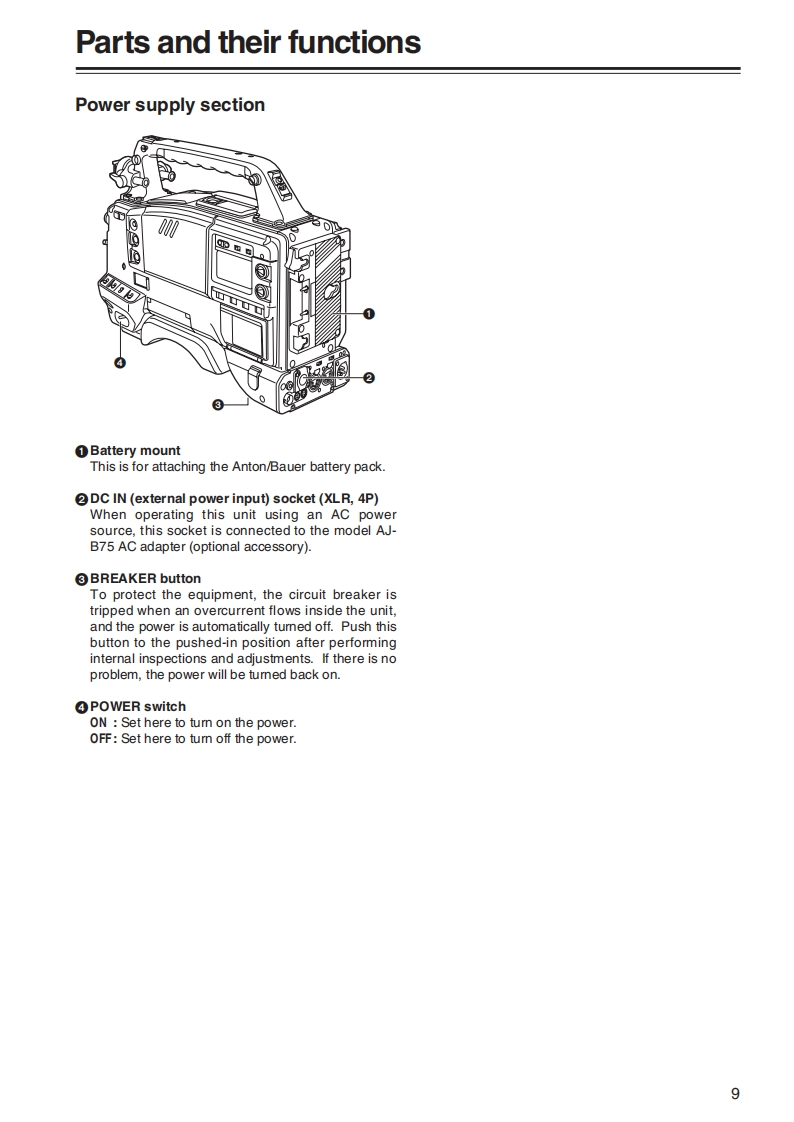 Parts and their functions

Power supply section

❶
❷
❸
❹

❶ Battery mount
This is for attaching the Anton/Bauer battery pack.

❷ DC IN (external power input) socket (XLR, 4P)
When operating this unit using an AC power source, this socket is connected to the model AJ-B75 AC adapter (optional accessory).

❸ BREAKER button
To protect the equipment, the circuit breaker is tripped when an overcurrent flows inside the unit, and the power is automatically turned off. Push this button to the pushed-in position after performing internal inspections and adjustments. If there is no problem, the power will be turned back on.

❹ POWER switch
ON : Set here to turn on the power.
OFF: Set here to turn off the power.

9